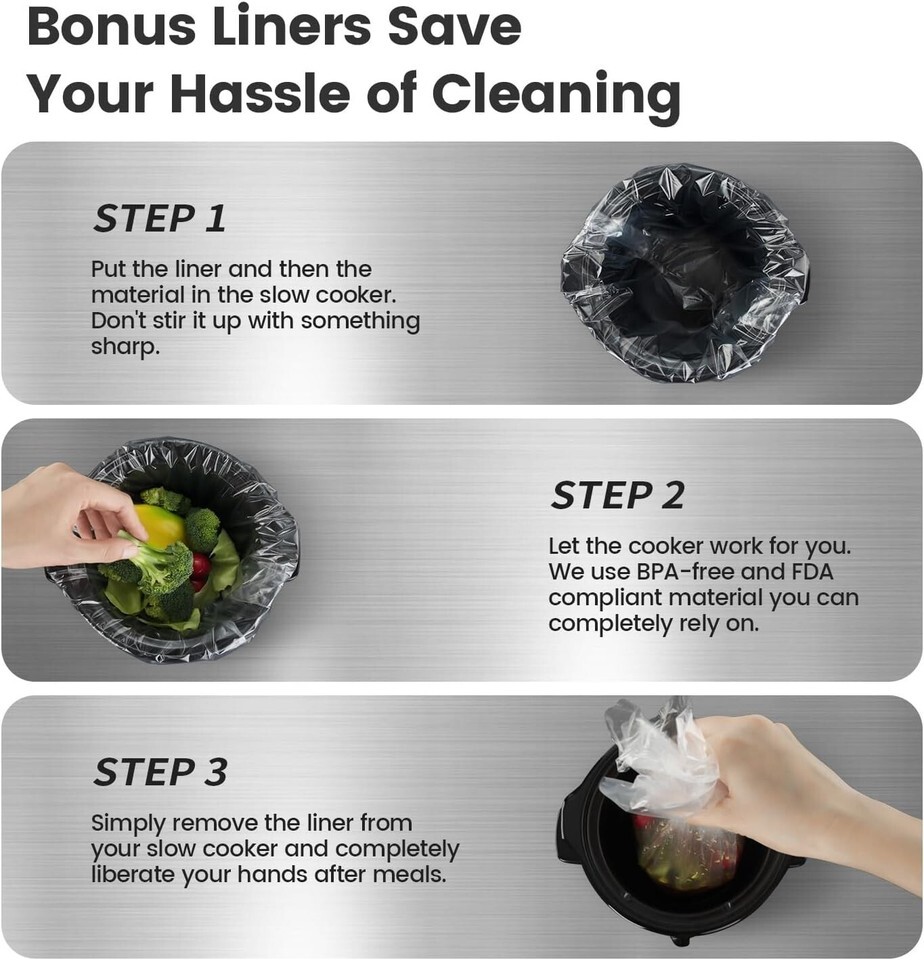 Bonus Liners Save Your Hassle of Cleaning

STEP 1

Put the liner and then the material in the slow cooker. Don't stir it up with something sharp.

STEP 2

Let the cooker work for you. We use BPA-free and FDA compliant material you can completely rely on.

STEP 3

Simply remove the liner from your slow cooker and completely liberate your hands after meals.