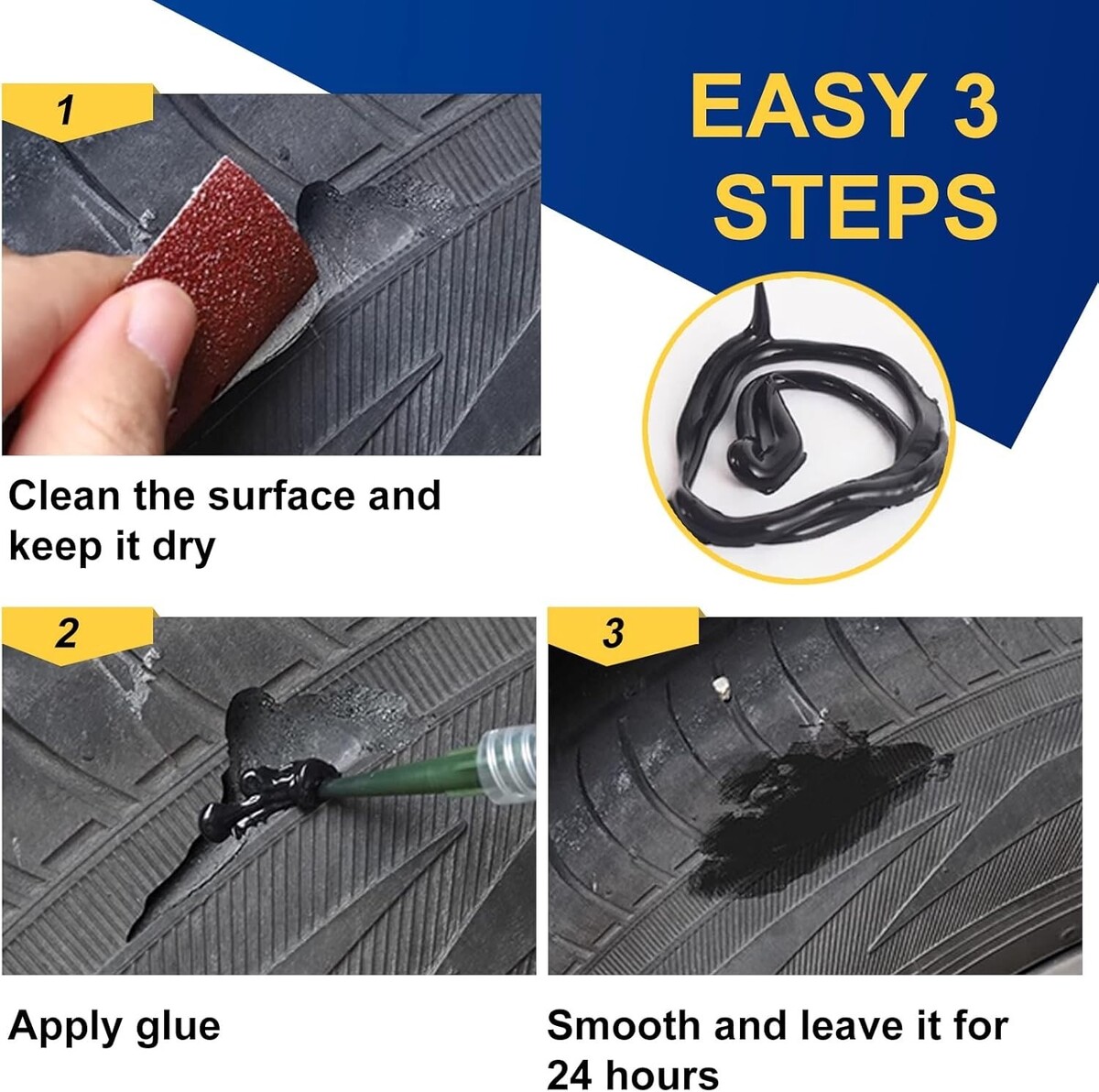 EASY 3 STEPS

1

Clean the surface and keep it dry

2

Apply glue

3

Smooth and leave it for 24 hours