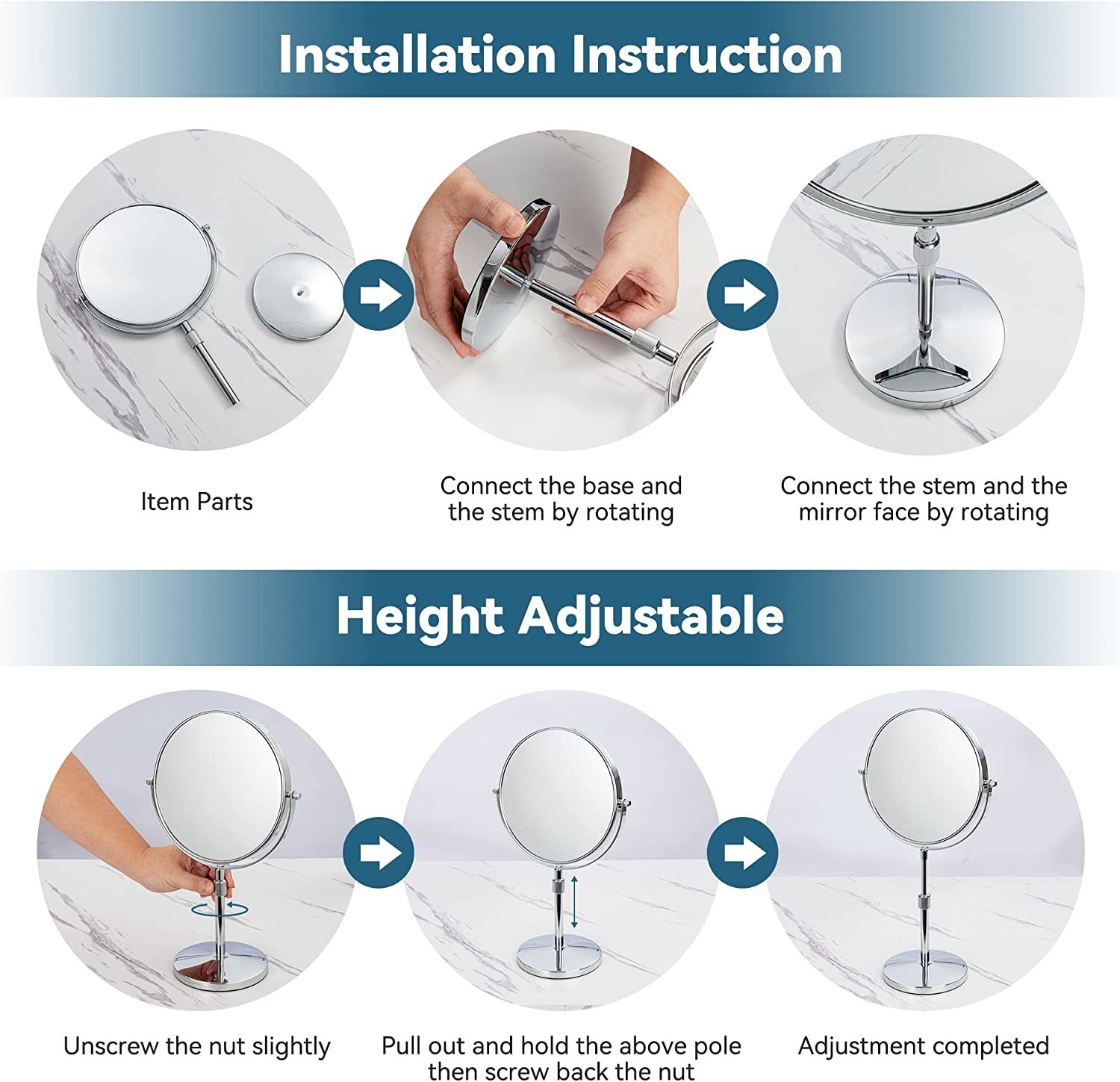 Installation Instruction

Item Parts

Connect the base and the stem by rotating

Connect the stem and the mirror face by rotating

Height Adjustable

Unscrew the nut slightly

Pull out and hold the above pole then screw back the nut

Adjustment completed