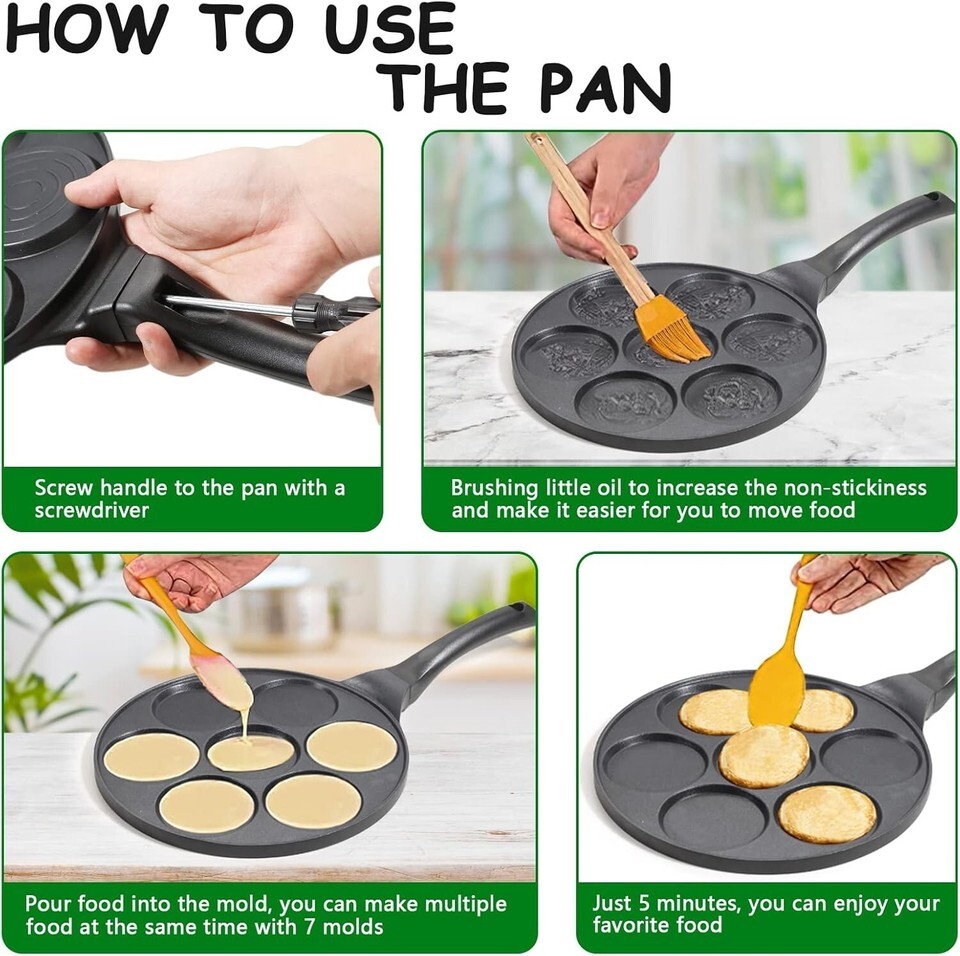 HOW TO USE THE PAN

Screw handle to the pan with a screwdriver

Brushing little oil to increase the non-stickiness and make it easier for you to move food

Pour food into the mold, you can make multiple food at the same time with 7 molds

Just 5 minutes, you can enjoy your favorite food