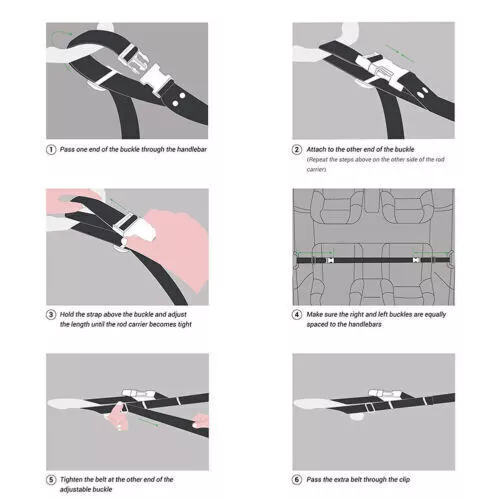 1 Pass one end of the buckle through the handlebar

2 Attach to the other end of the buckle
(Repeat the steps above on the other side of the rod carrier)

3 Hold the strap above the buckle and adjust the length until the rod carrier becomes tight

4 Make sure the right and left buckles are equally spaced to the handlebars

5 Tighten the belt at the other end of the adjustable buckle

6 Pass the extra belt through the clip