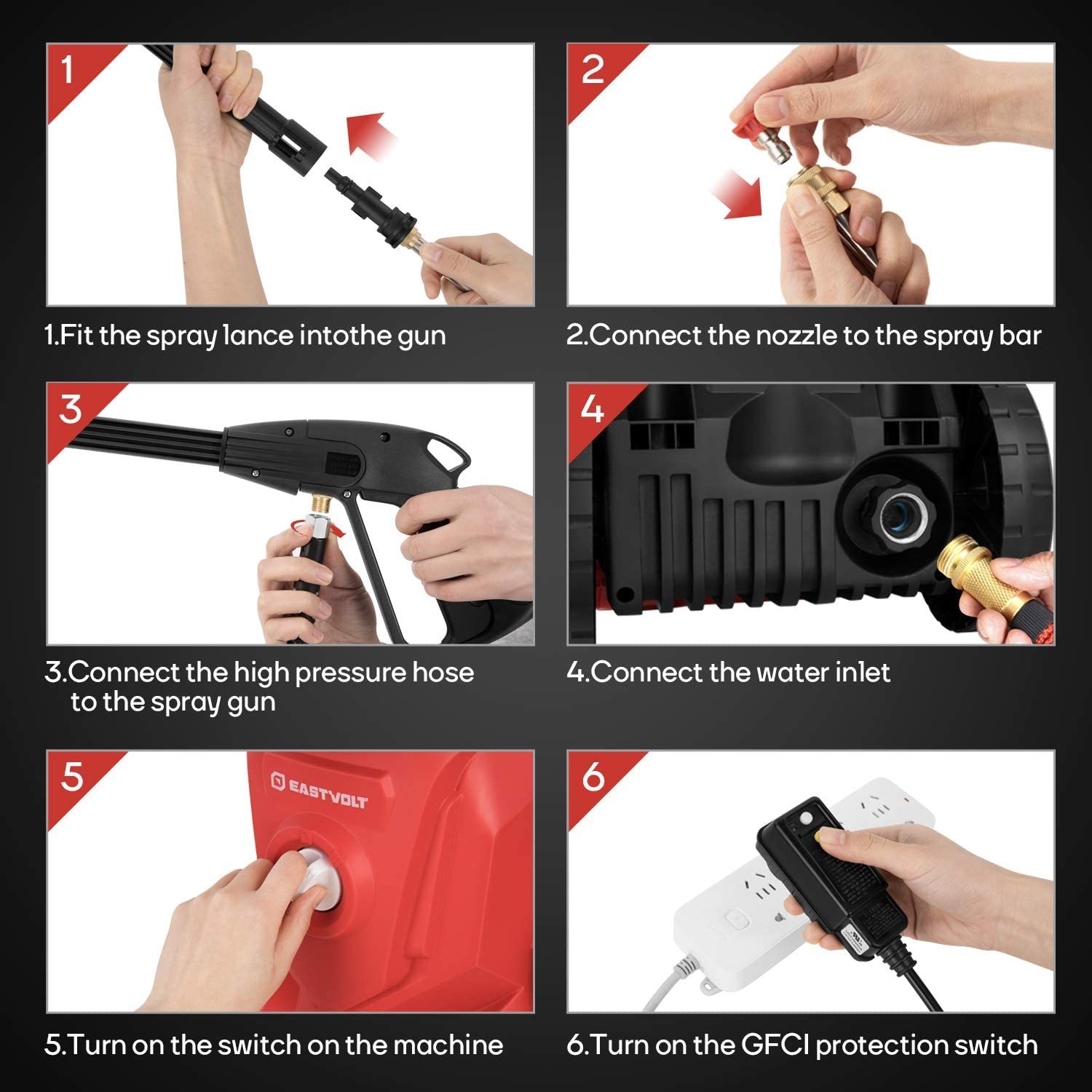 1

1.Fit the spray lance intothe gun

2

2.Connect the nozzle to the spray bar

3

3.Connect the high pressure hose to the spray gun

4

4.Connect the water inlet

5

EASTVOLT

5.Turn on the switch on the machine

6

6.Turn on the GFCI protection switch