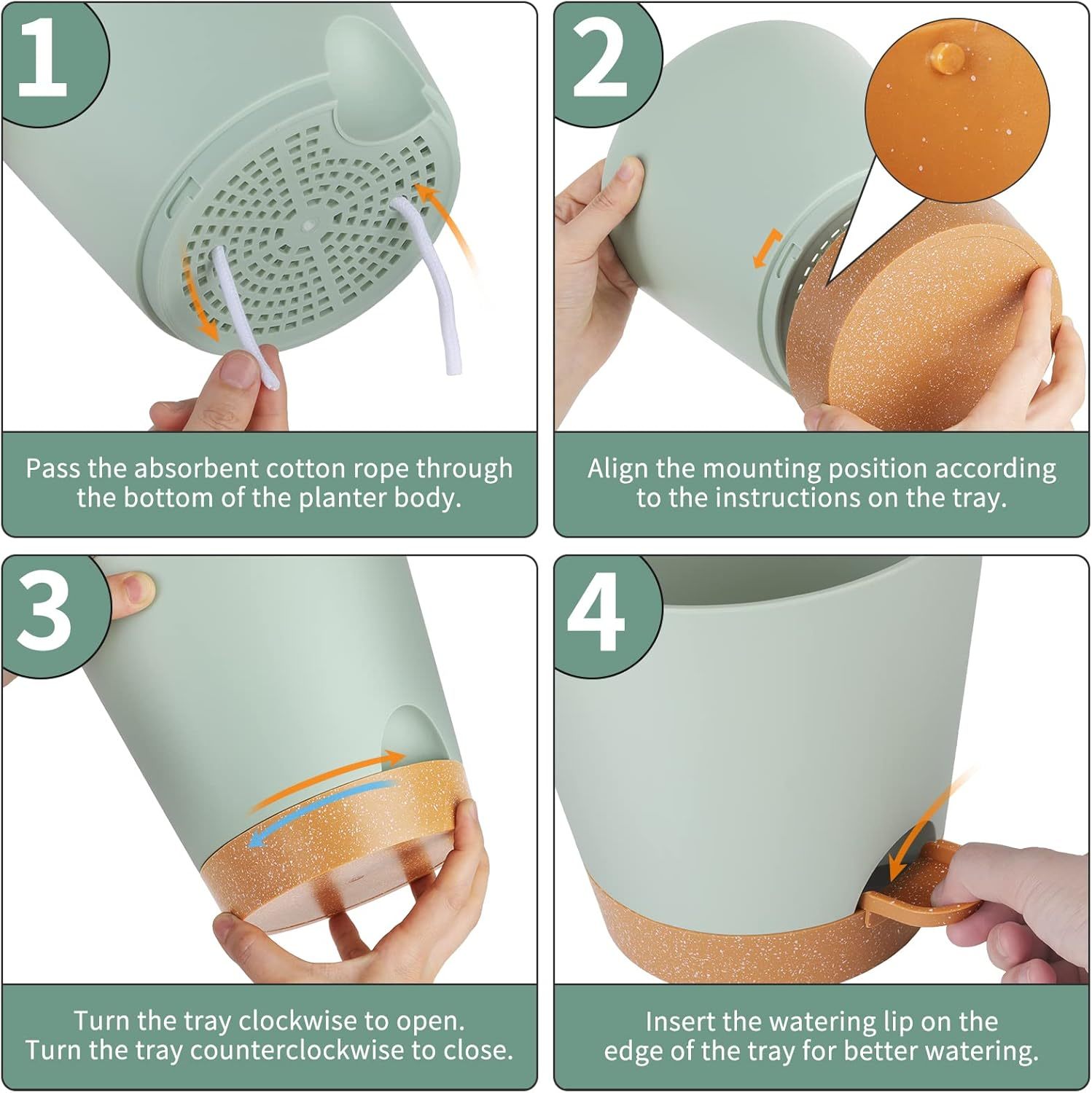 1

Pass the absorbent cotton rope through the bottom of the planter body.

2

Align the mounting position according to the instructions on the tray.

3

Turn the tray clockwise to open. Turn the tray counterclockwise to close.

4

Insert the watering lip on the edge of the tray for better watering.