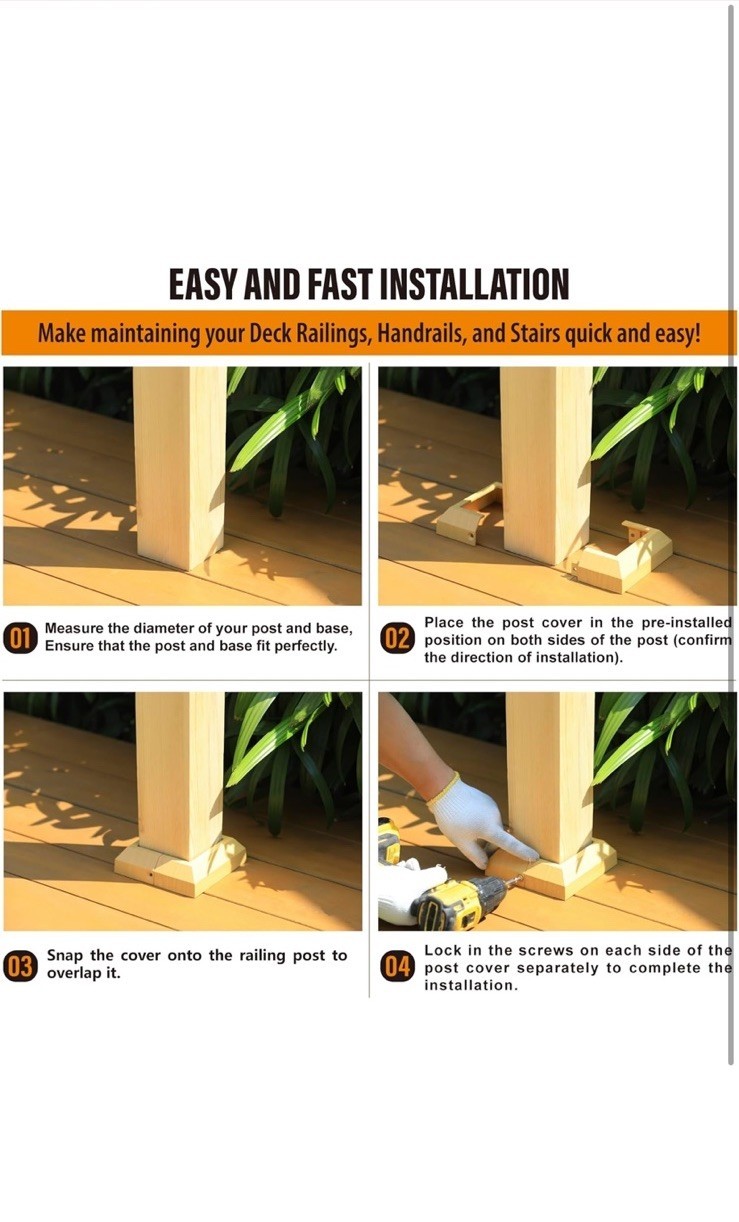 EASY AND FAST INSTALLATION

Make maintaining your Deck Railings, Handrails, and Stairs quick and easy!

01 Measure the diameter of your post and base, Ensure that the post and base fit perfectly.

02 Place the post cover in the pre-installed position on both sides of the post (confirm the direction of installation).

03 Snap the cover onto the railing post to overlap it.

04 Lock in the screws on each side of the post cover separately to complete the installation.