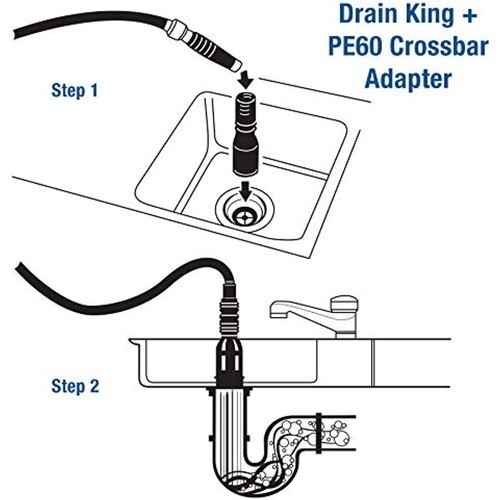 Drain King +
PE60 Crossbar
Adapter

Step 1

Step 2