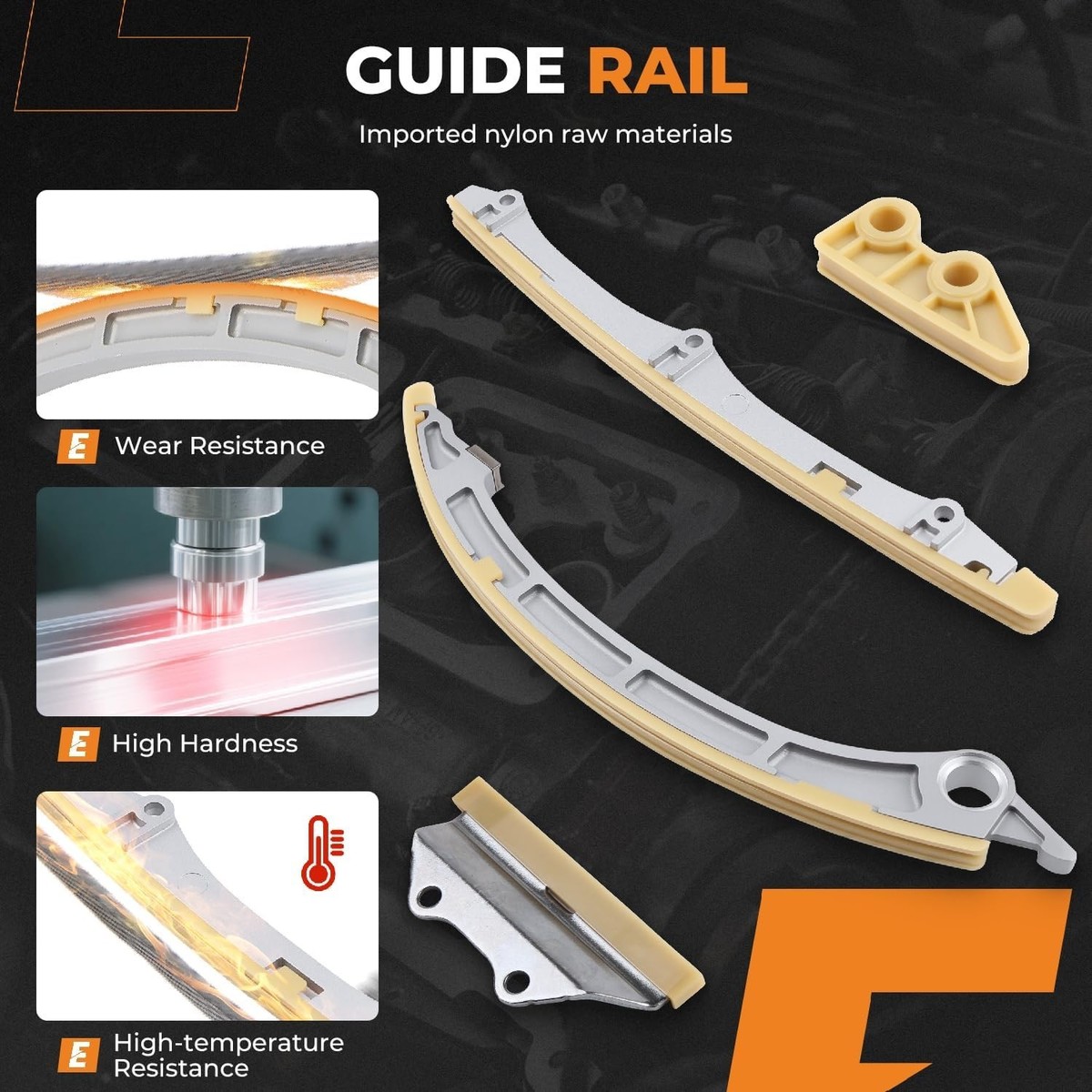 GUIDE RAIL

Imported nylon raw materials

Wear Resistance

High Hardness

High-temperature Resistance