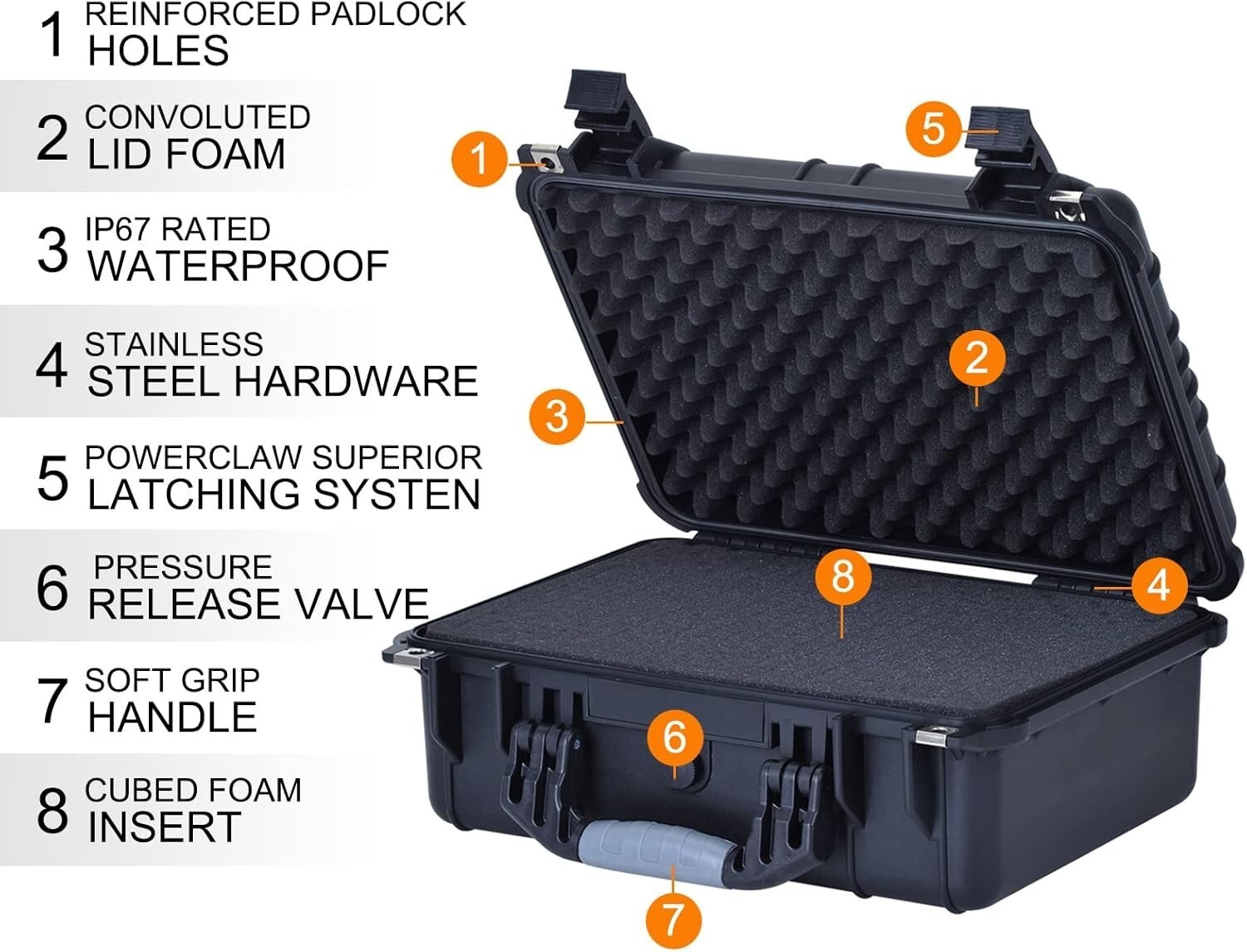 1 REINFORCED PADLOCK HOLES

2 CONVOLUTED LID FOAM

3 IP67 RATED WATERPROOF

4 STAINLESS STEEL HARDWARE

5 POWERCLAW SUPERIOR LATCHING SYSTEN

6 PRESSURE RELEASE VALVE

7 SOFT GRIP HANDLE

8 CUBED FOAM INSERT

1

5

2

3

8

4

6

7