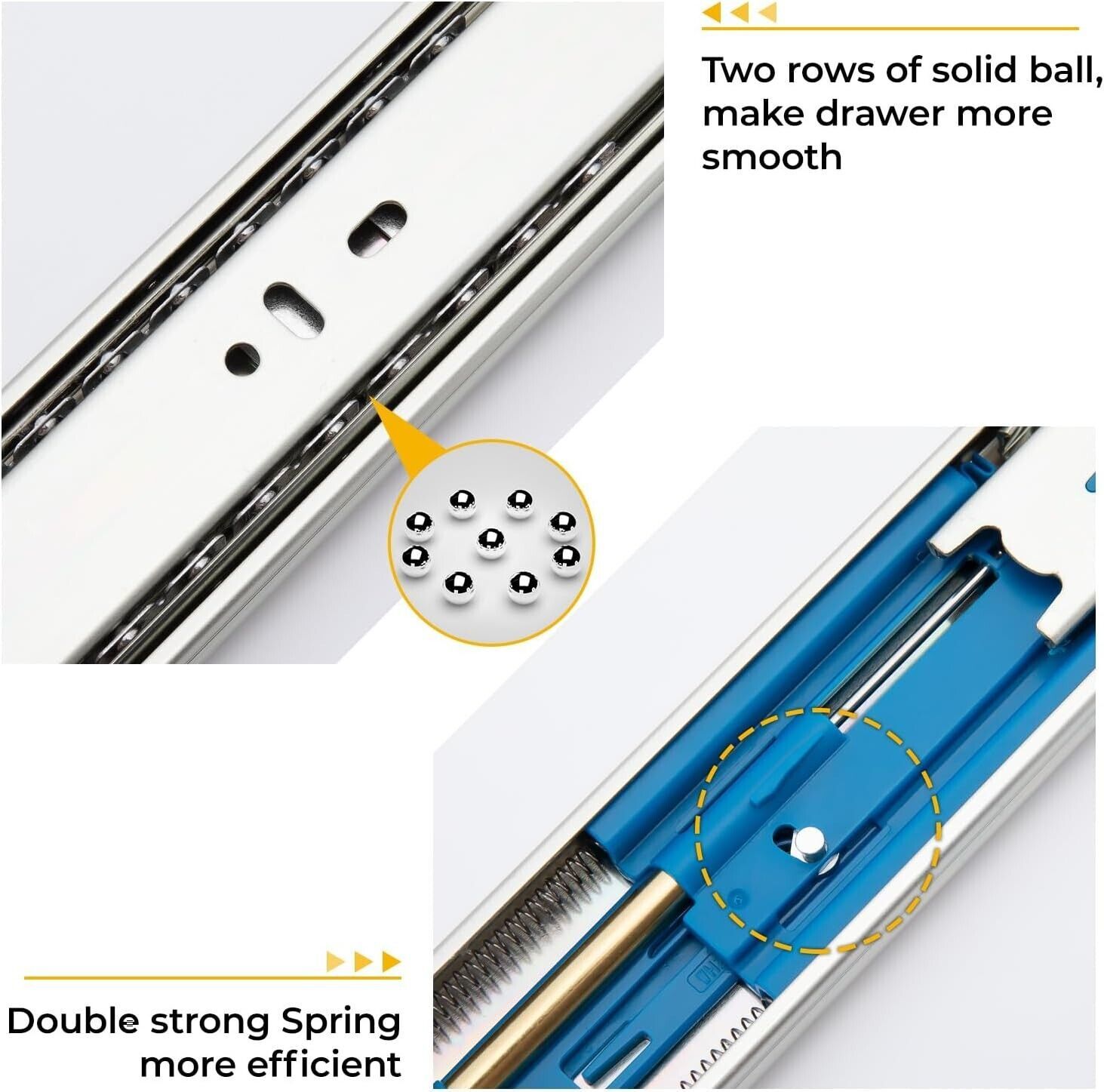 Two rows of solid ball, make drawer more smooth

Double strong Spring more efficient