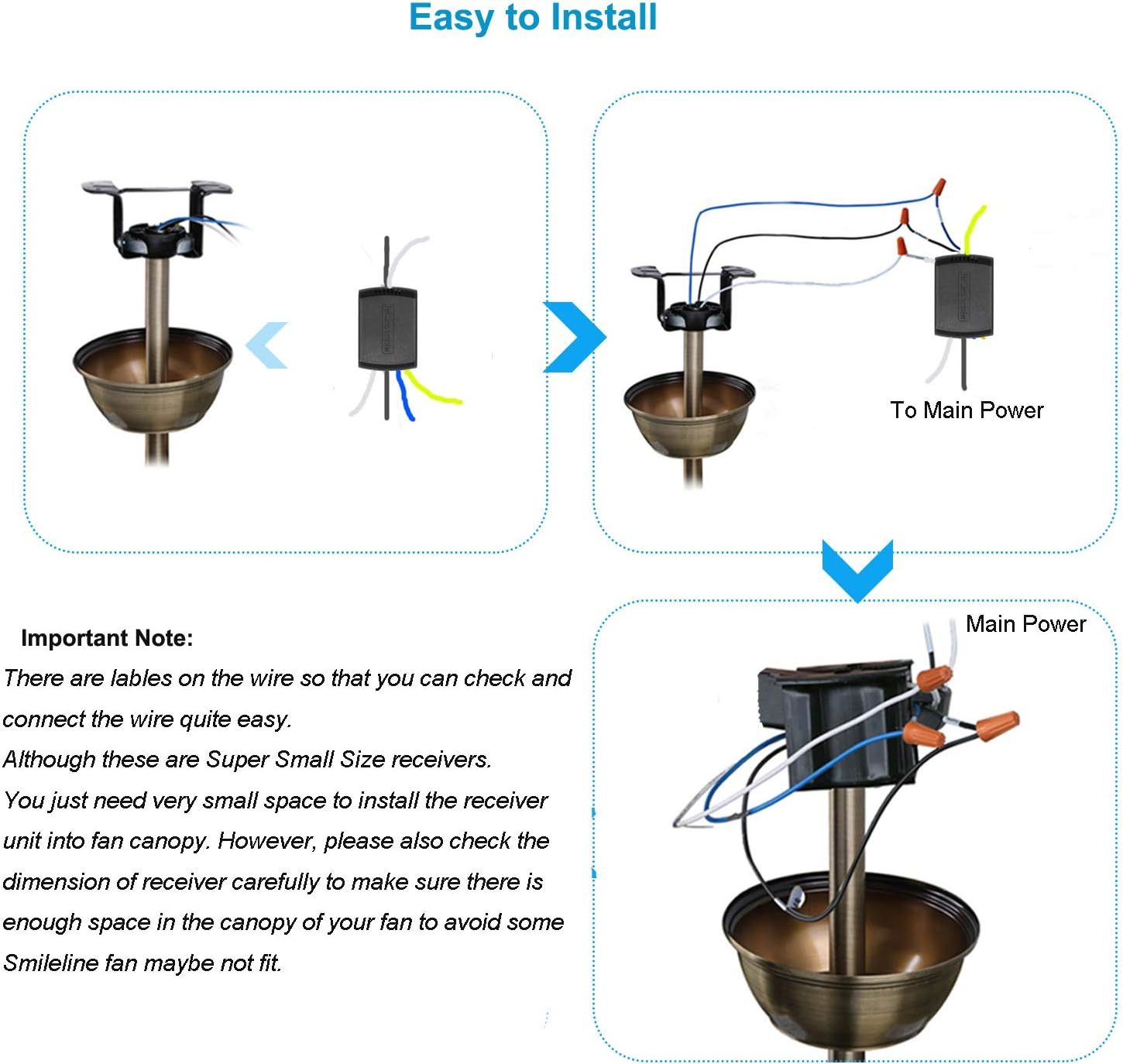 Easy to Install

To Main Power

Main Power

Important Note:
There are lables on the wire so that you can check and connect the wire quite easy.
Although these are Super Small Size receivers.
You just need very small space to install the receiver unit into fan canopy. However, please also check the dimension of receiver carefully to make sure there is enough space in the canopy of your fan to avoid some Smileline fan maybe not fit.