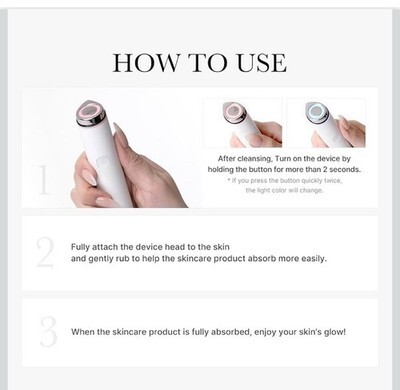 HOW TO USE

1

After cleansing, Turn on the device by holding the button for more than 2 seconds.
* If you press the button quickly twice, the light color will change.

2

Fully attach the device head to the skin
and gently rub to help the skincare product absorb more easily.

3

When the skincare product is fully absorbed, enjoy your skin's glow!