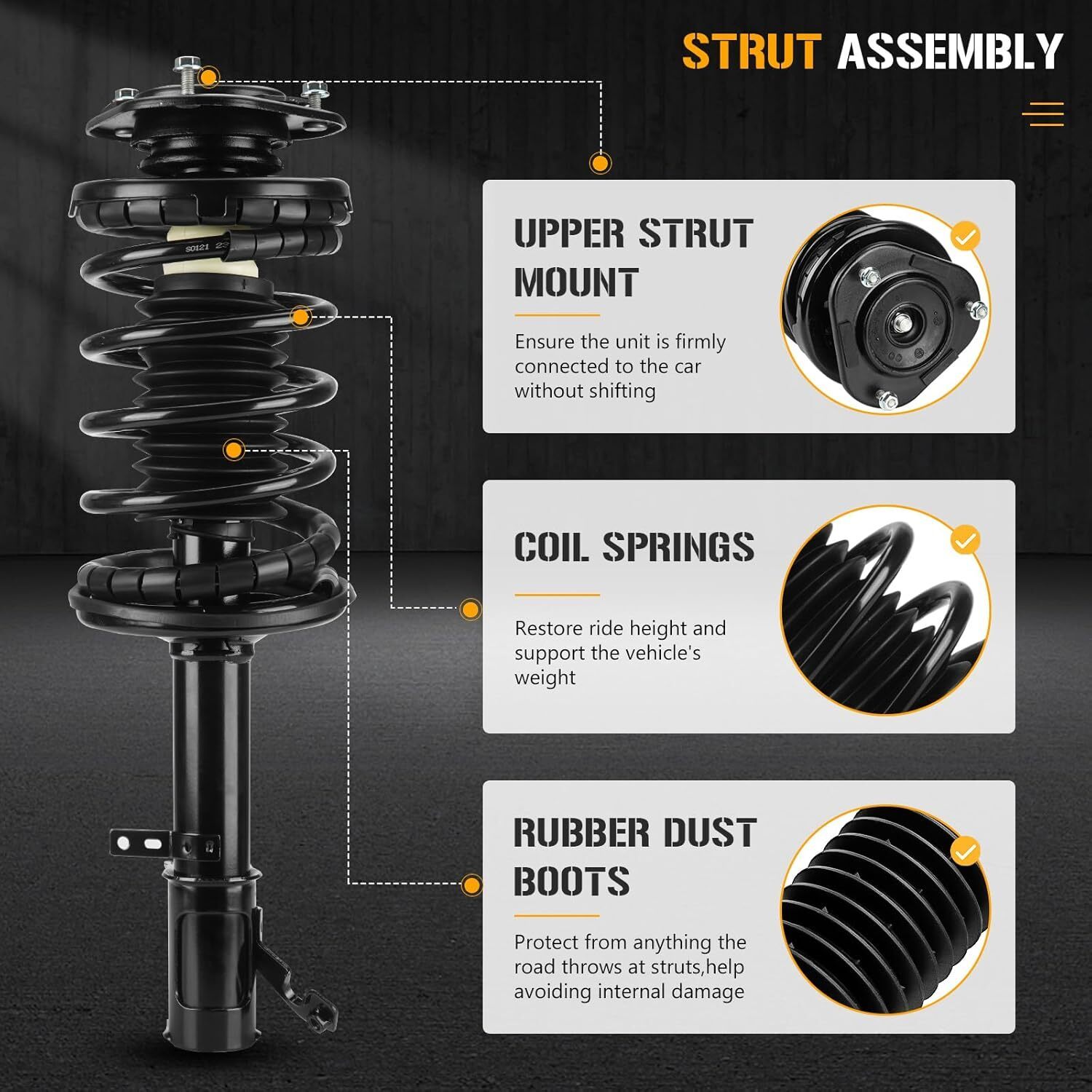 STRUT ASSEMBLY

S0121 23

UPPER STRUT MOUNT

Ensure the unit is firmly connected to the car without shifting

COIL SPRINGS

Restore ride height and support the vehicle's weight

RUBBER DUST BOOTS

Protect from anything the road throws at struts,help avoiding internal damage