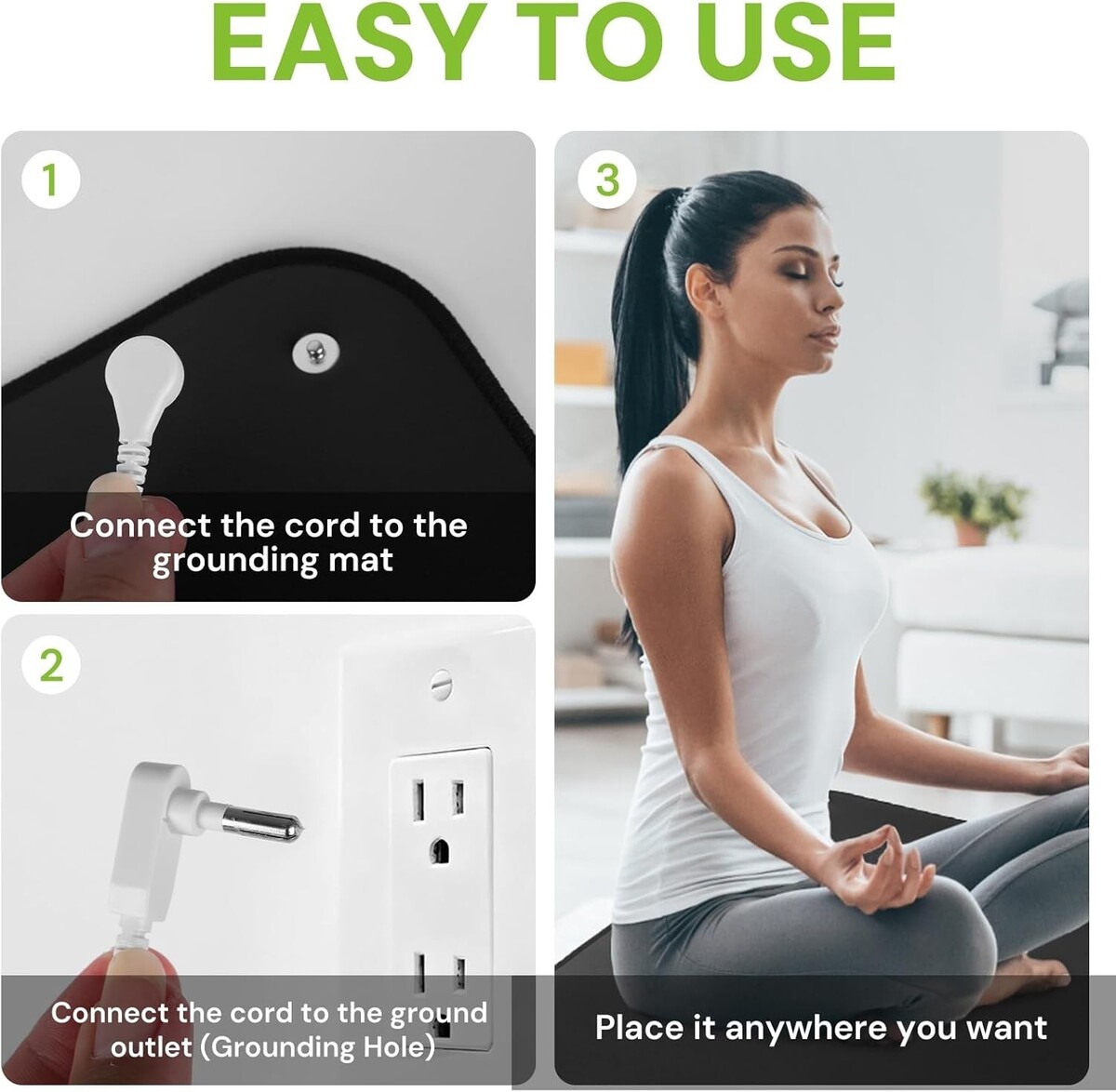 EASY TO USE

1

Connect the cord to the grounding mat

2

Connect the cord to the ground outlet (Grounding Hole)

3

Place it anywhere you want