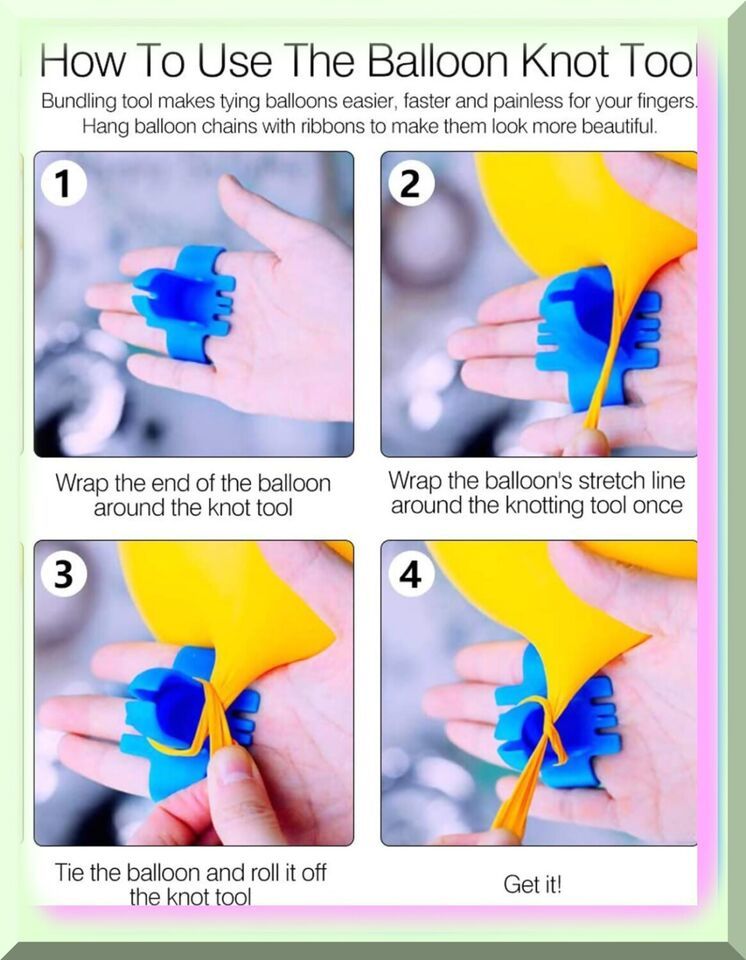 How To Use The Balloon Knot Tool

Bundling tool makes tying balloons easier, faster and painless for your fingers. Hang balloon chains with ribbons to make them look more beautiful.

1

Wrap the end of the balloon around the knot tool

2

Wrap the balloon's stretch line around the knotting tool once

3

Tie the balloon and roll it off the knot tool

4

Get it!