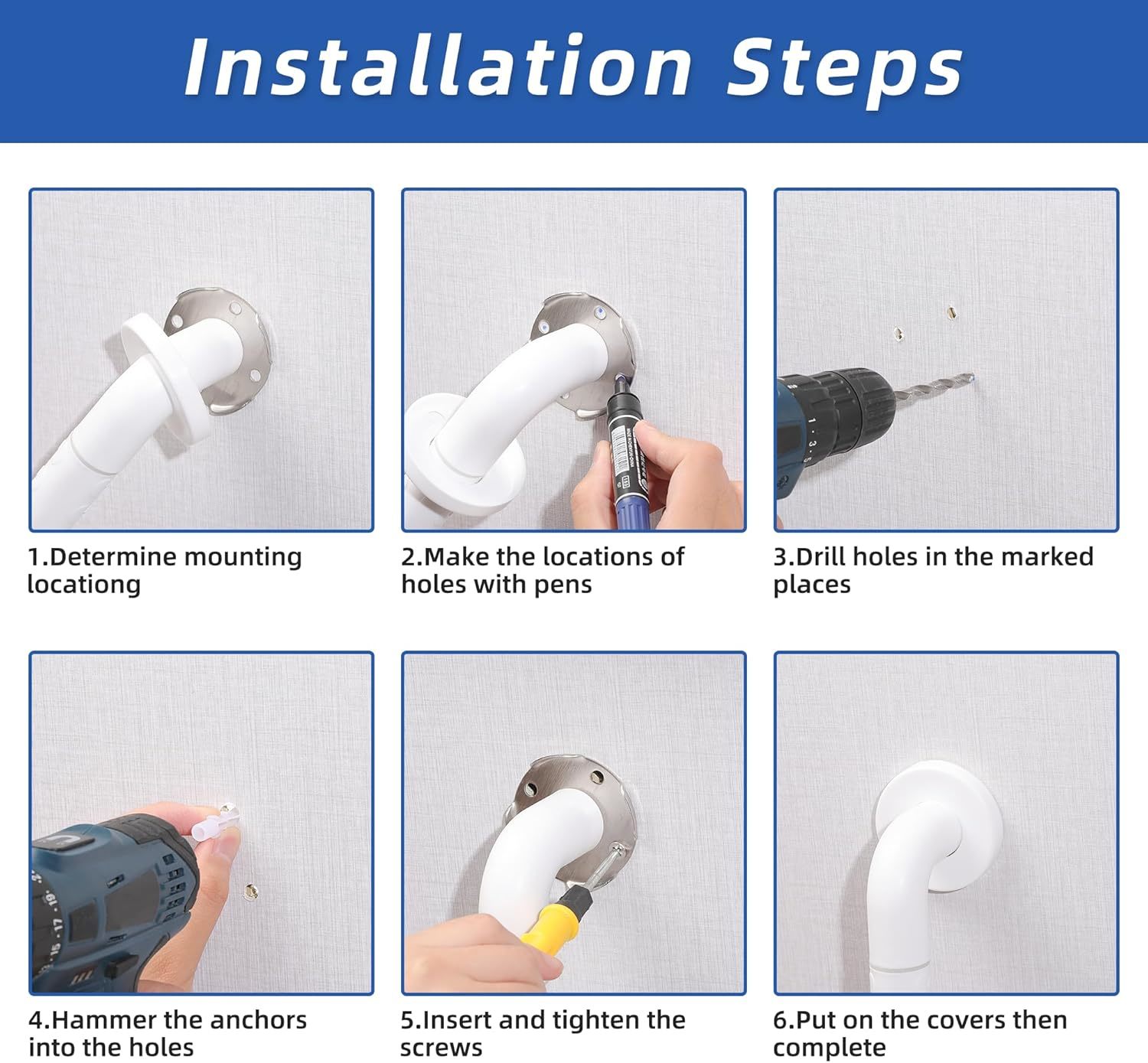 Installation Steps

1.Determine mounting locationg

2.Make the locations of holes with pens

3.Drill holes in the marked places

4.Hammer the anchors into the holes

5.Insert and tighten the screws

6.Put on the covers then complete