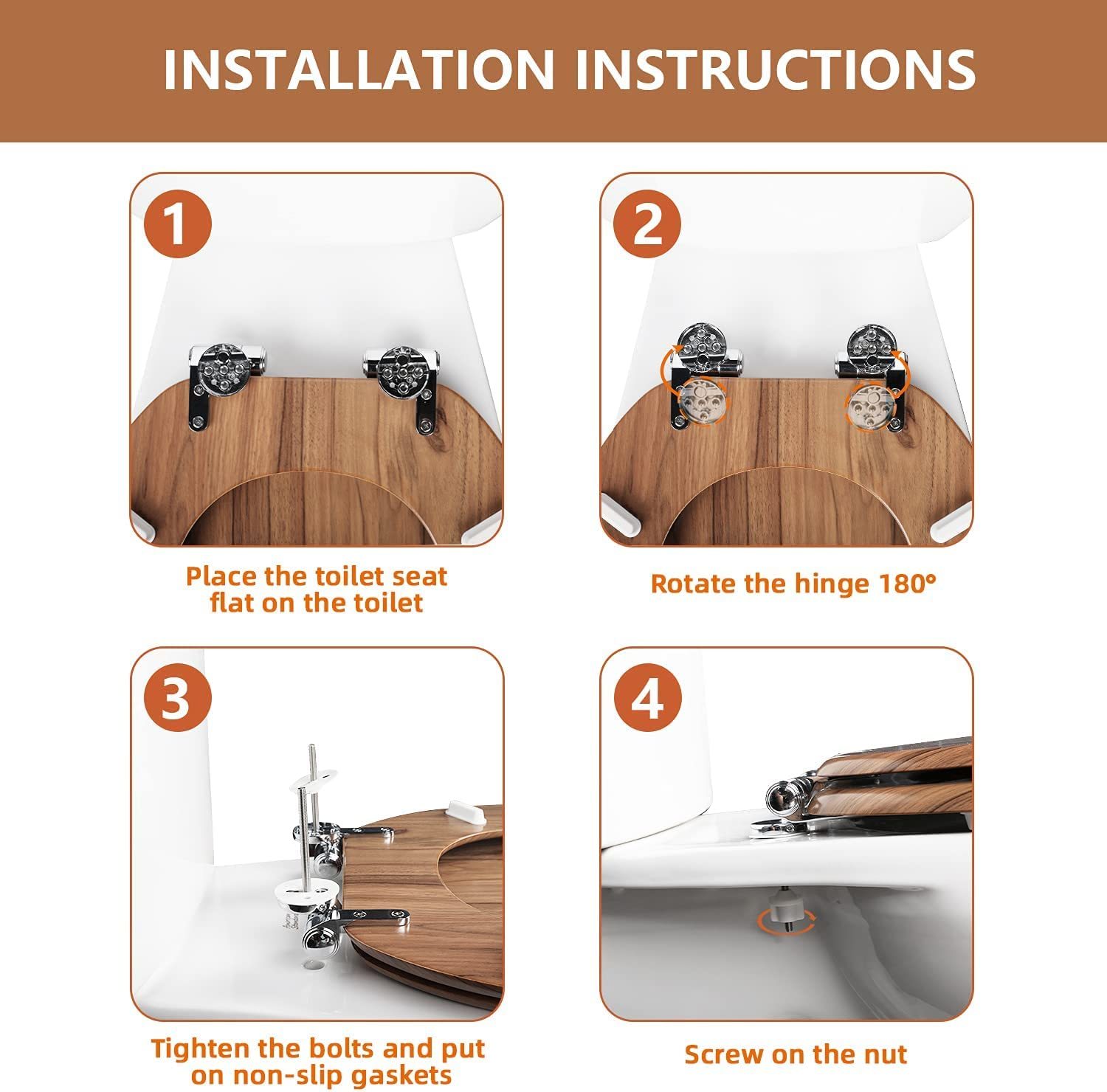 INSTALLATION INSTRUCTIONS

1

Place the toilet seat flat on the toilet

2

Rotate the hinge 180°

3

Tighten the bolts and put on non-slip gaskets

4

Screw on the nut