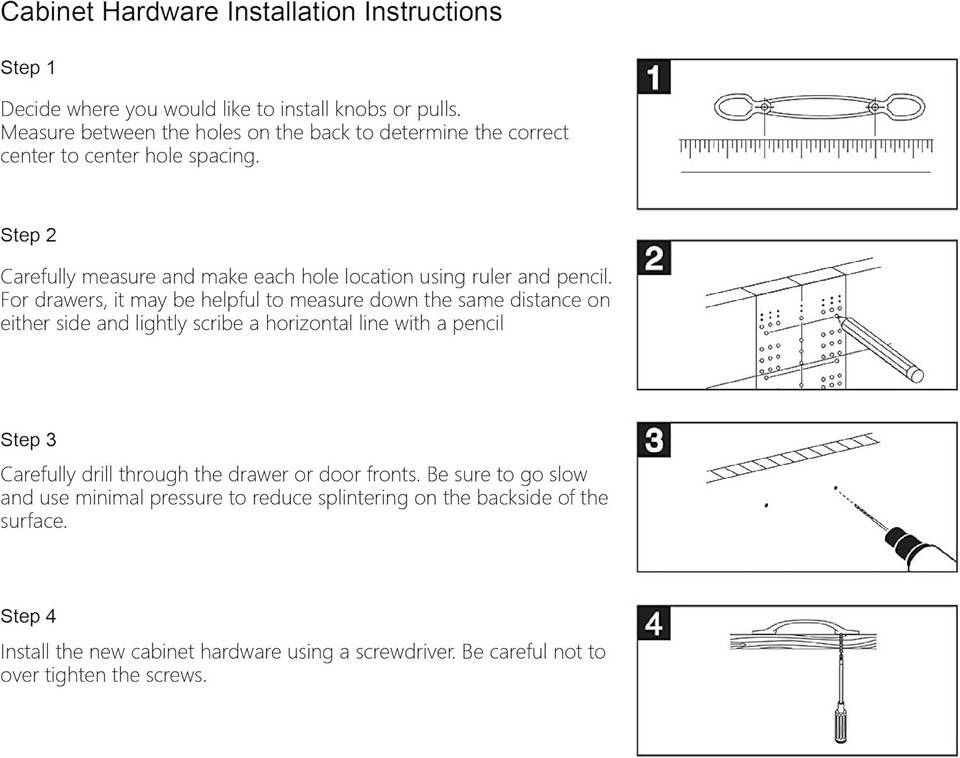 Cabinet Hardware Installation Instructions

Step 1

Decide where you would like to install knobs or pulls.
Measure between the holes on the back to determine the correct center to center hole spacing.

1

Step 2

Carefully measure and make each hole location using ruler and pencil. For drawers, it may be helpful to measure down the same distance on either side and lightly scribe a horizontal line with a pencil

2

Step 3

Carefully drill through the drawer or door fronts. Be sure to go slow and use minimal pressure to reduce splintering on the backside of the surface.

3

Step 4

Install the new cabinet hardware using a screwdriver. Be careful not to over tighten the screws.

4