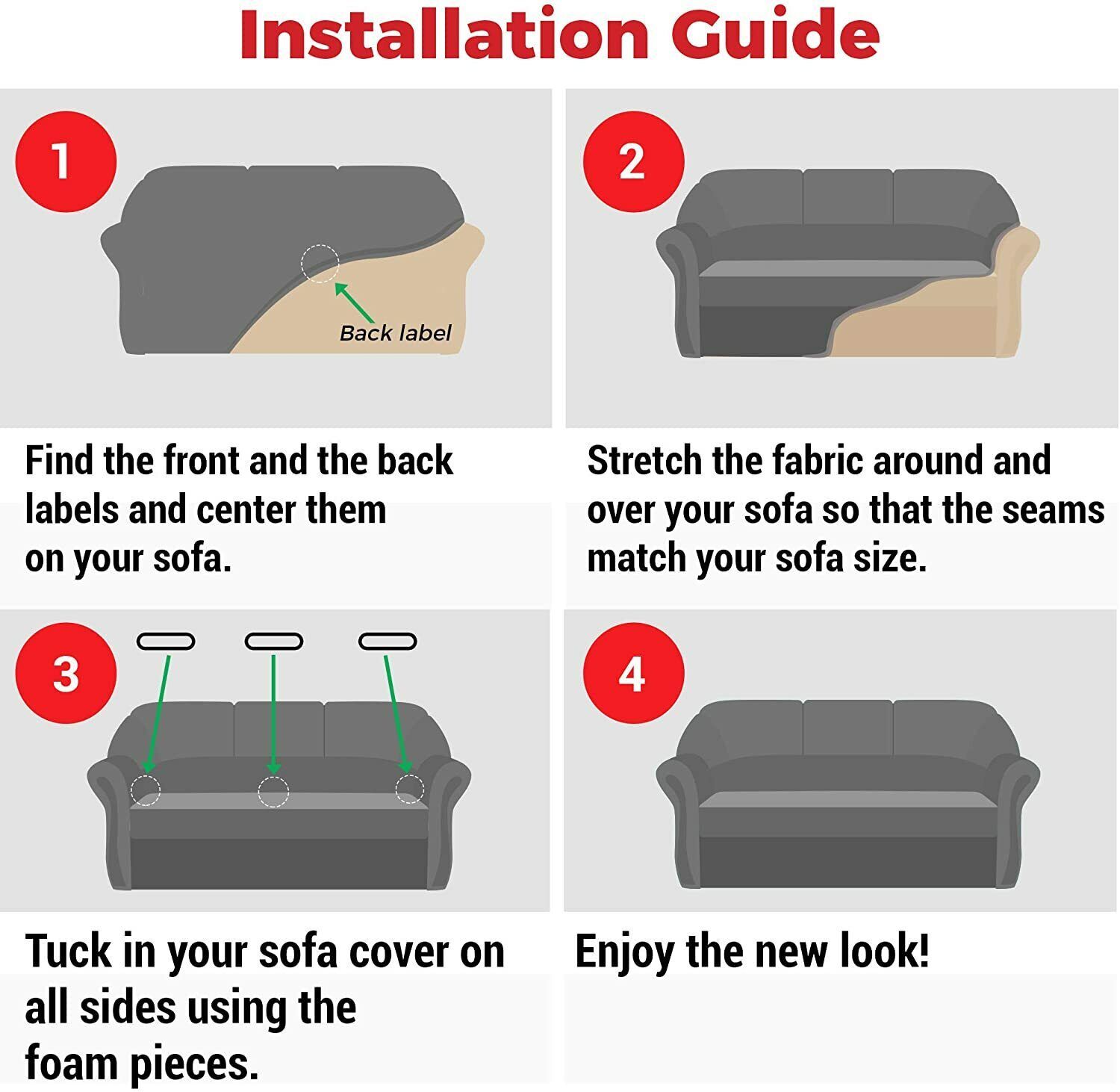 Installation Guide

1

Back label

Find the front and the back labels and center them on your sofa.

2

Stretch the fabric around and over your sofa so that the seams match your sofa size.

3

Tuck in your sofa cover on all sides using the foam pieces.

4

Enjoy the new look!