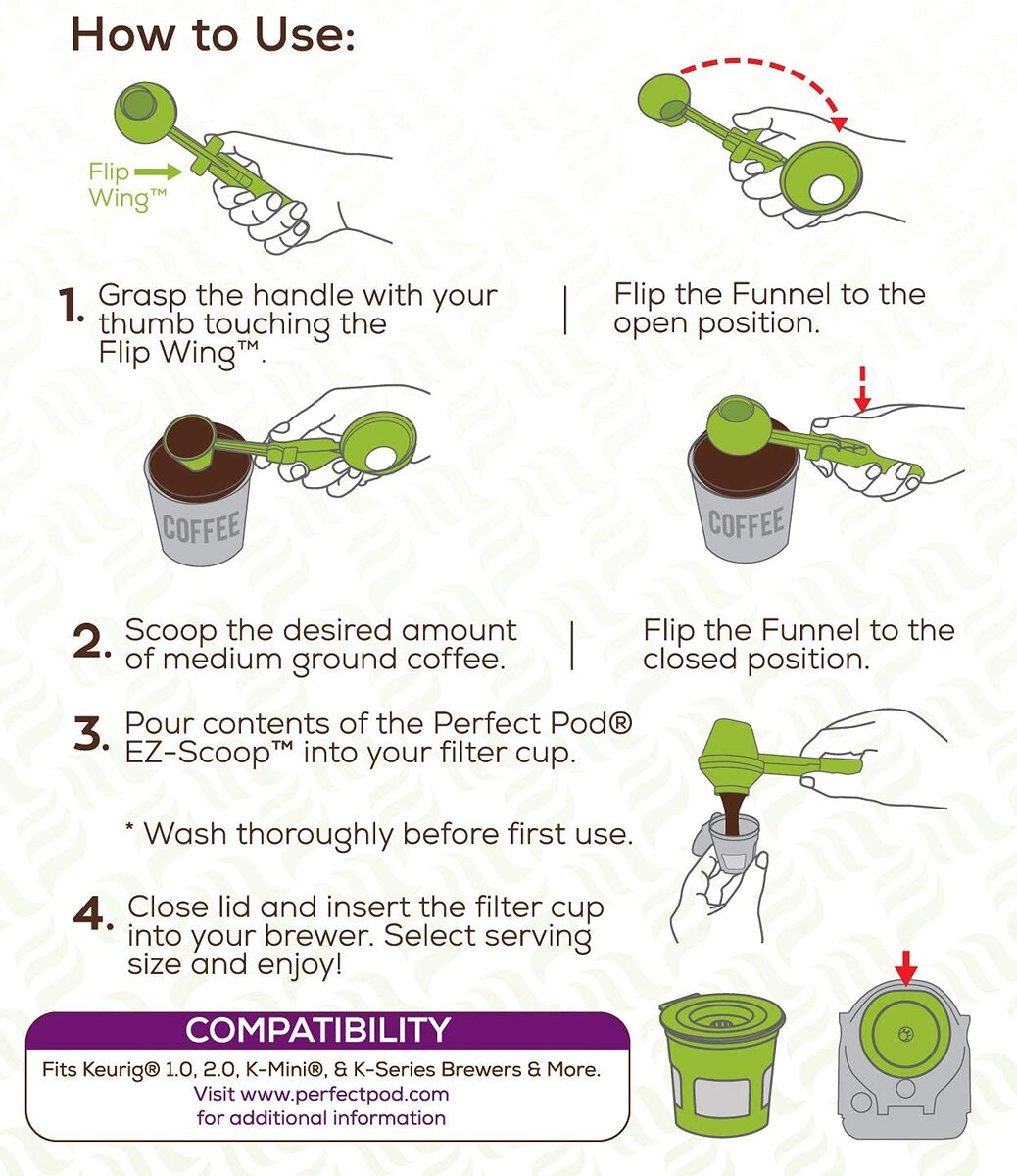 How to Use:

Flip Wing™

1. Grasp the handle with your thumb touching the Flip Wing™.

Flip the Funnel to the open position.

COFFEE

COFFEE

2. Scoop the desired amount of medium ground coffee.

Flip the Funnel to the closed position.

3. Pour contents of the Perfect Pod® EZ-Scoop™ into your filter cup.

* Wash thoroughly before first use.

4. Close lid and insert the filter cup into your brewer. Select serving size and enjoy!

COMPATIBILITY

Fits Keurig® 1.0, 2.0, K-Mini®, & K-Series Brewers & More.
Visit www.perfectpod.com
for additional information