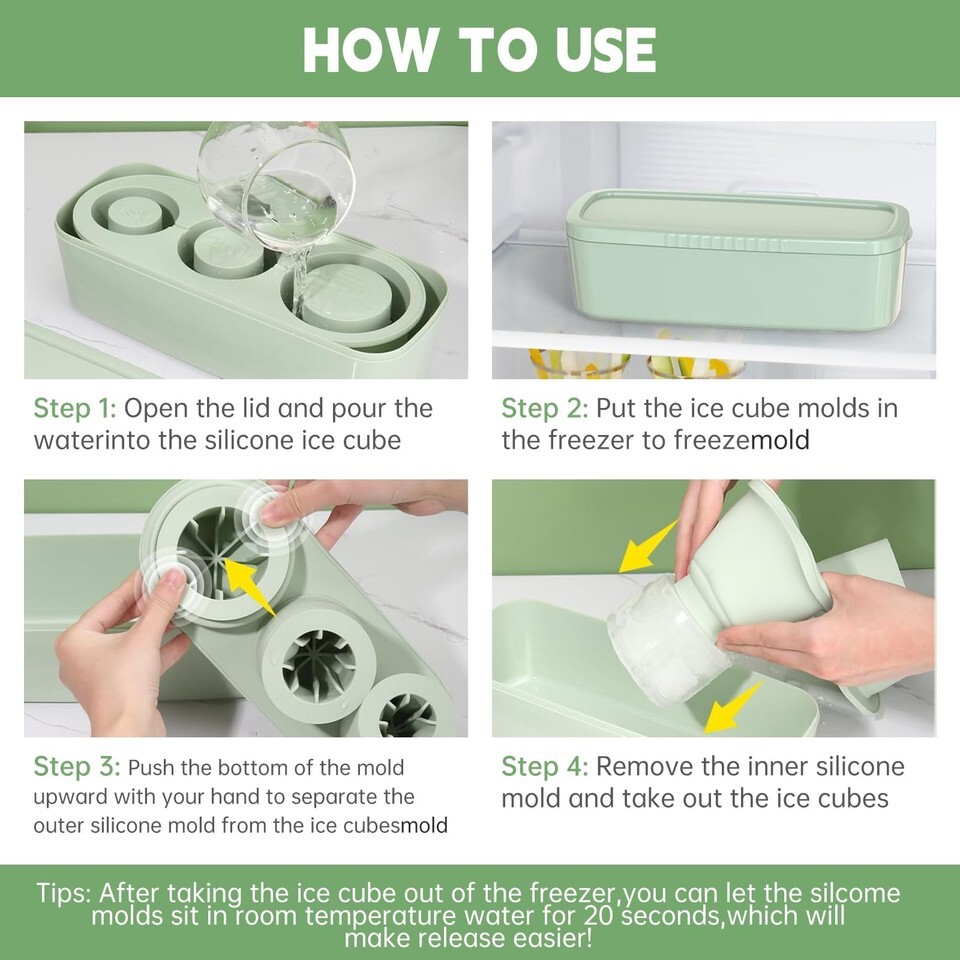 HOW TO USE

Step 1: Open the lid and pour the waterinto the silicone ice cube

Step 2: Put the ice cube molds in the freezer to freezemold

Step 3: Push the bottom of the mold upward with your hand to separate the outer silicone mold from the ice cubesmold

Step 4: Remove the inner silicone mold and take out the ice cubes

Tips: After taking the ice cube out of the freezer,you can let the silcome molds sit in room temperature water for 20 seconds,which will make release easier!