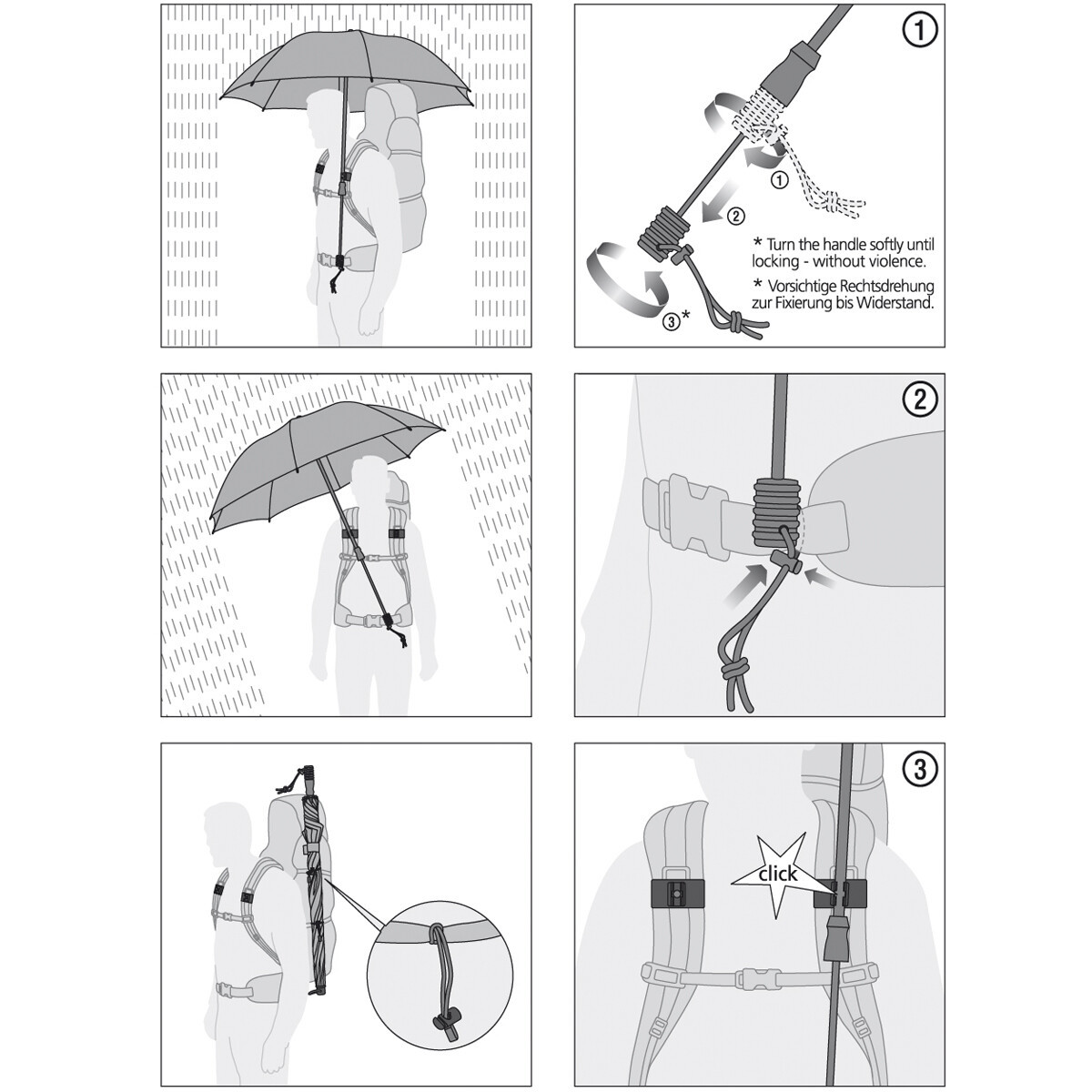 ①

①

②

③*

* Turn the handle softly until locking - without violence.

* Vorsichtige Rechtsdrehung zur Fixierung bis Widerstand.

②

③

click