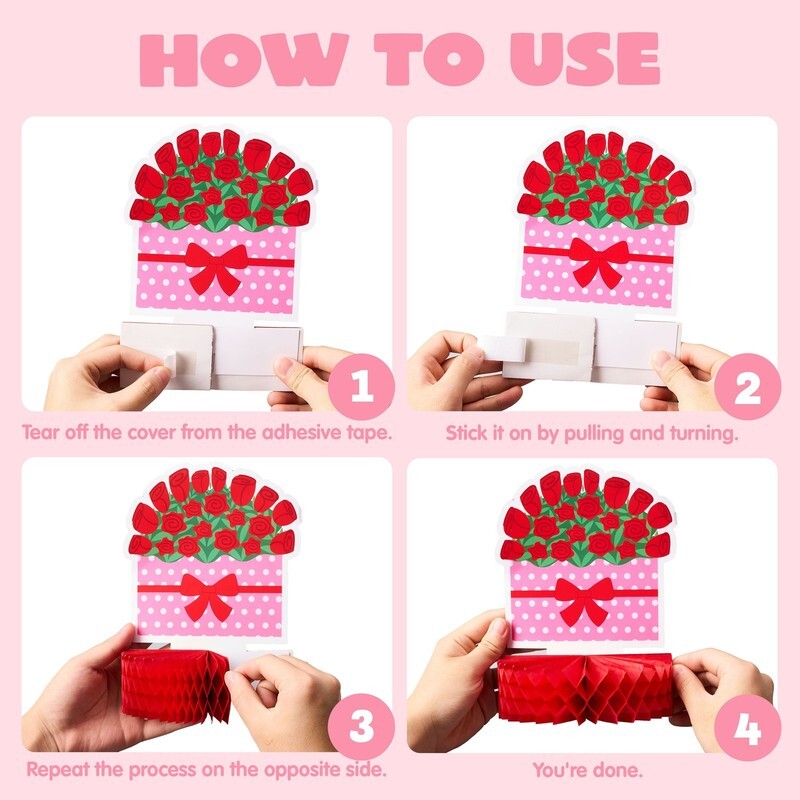 HOW TO USE

1

Tear off the cover from the adhesive tape.

2

Stick it on by pulling and turning.

3

Repeat the process on the opposite side.

4

You're done.