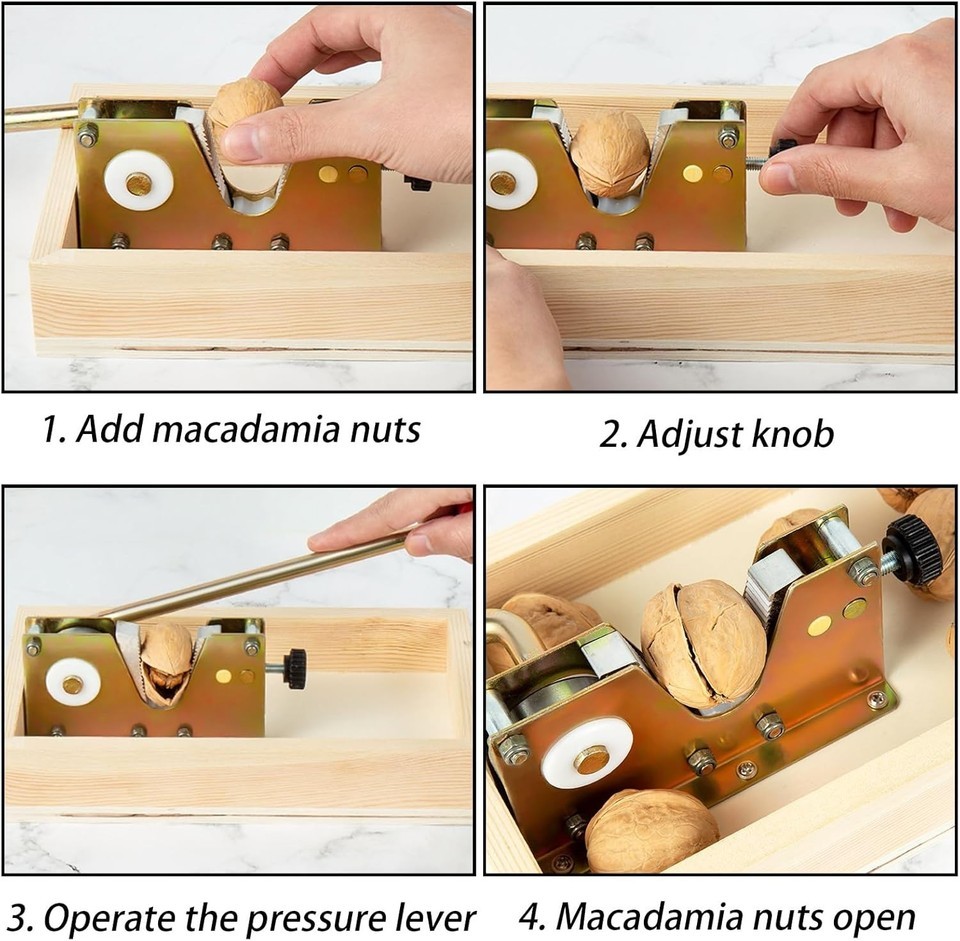 1. Add macadamia nuts

2. Adjust knob

3. Operate the pressure lever

4. Macadamia nuts open