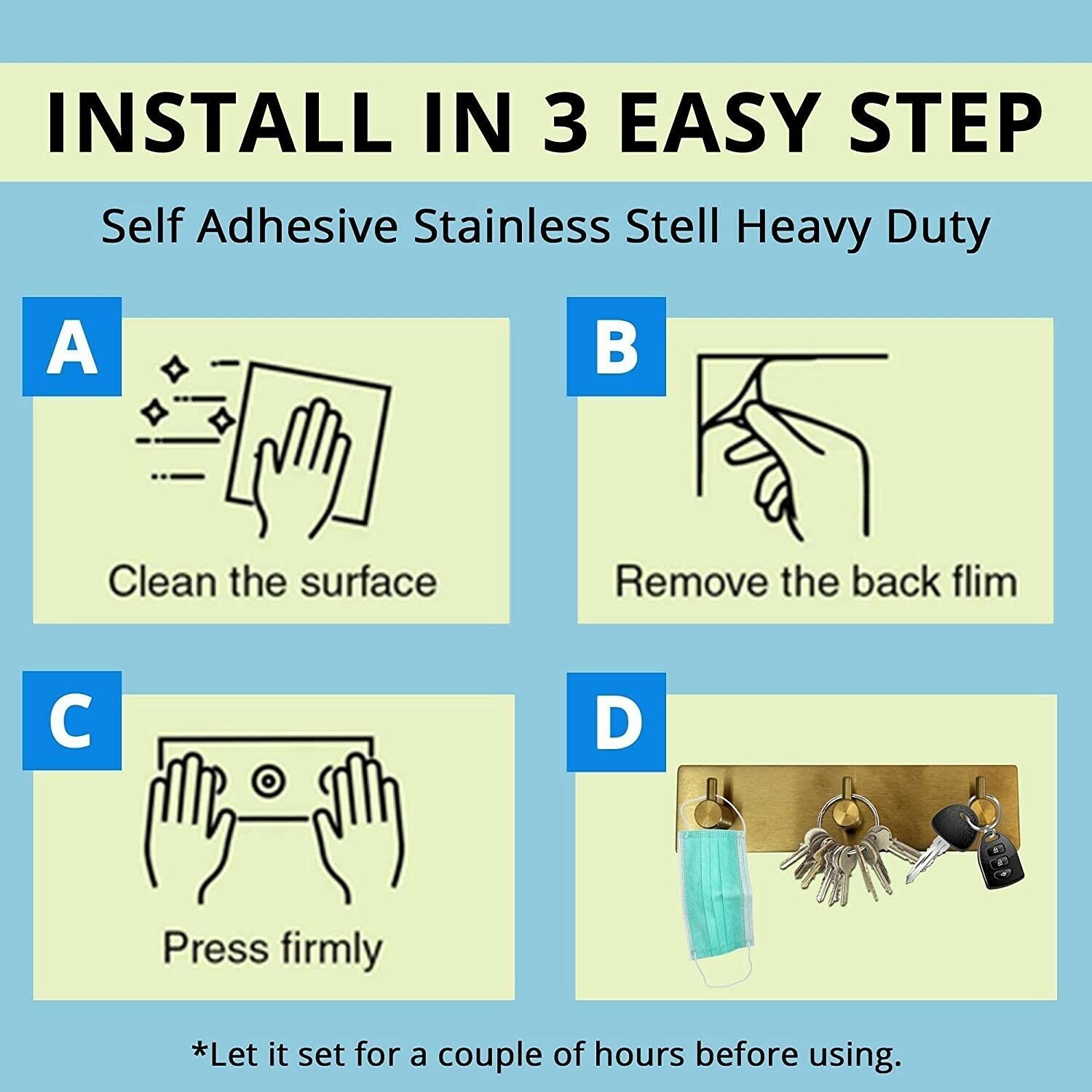 INSTALL IN 3 EASY STEP

Self Adhesive Stainless Stell Heavy Duty

A

Clean the surface

B

Remove the back flim

C

Press firmly

D

*Let it set for a couple of hours before using.