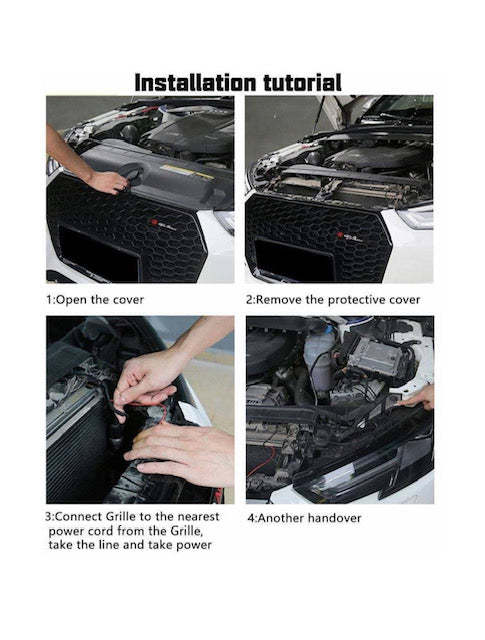 Installation tutorial

1:Open the cover

2:Remove the protective cover

3:Connect Grille to the nearest power cord from the Grille, take the line and take power

4:Another handover