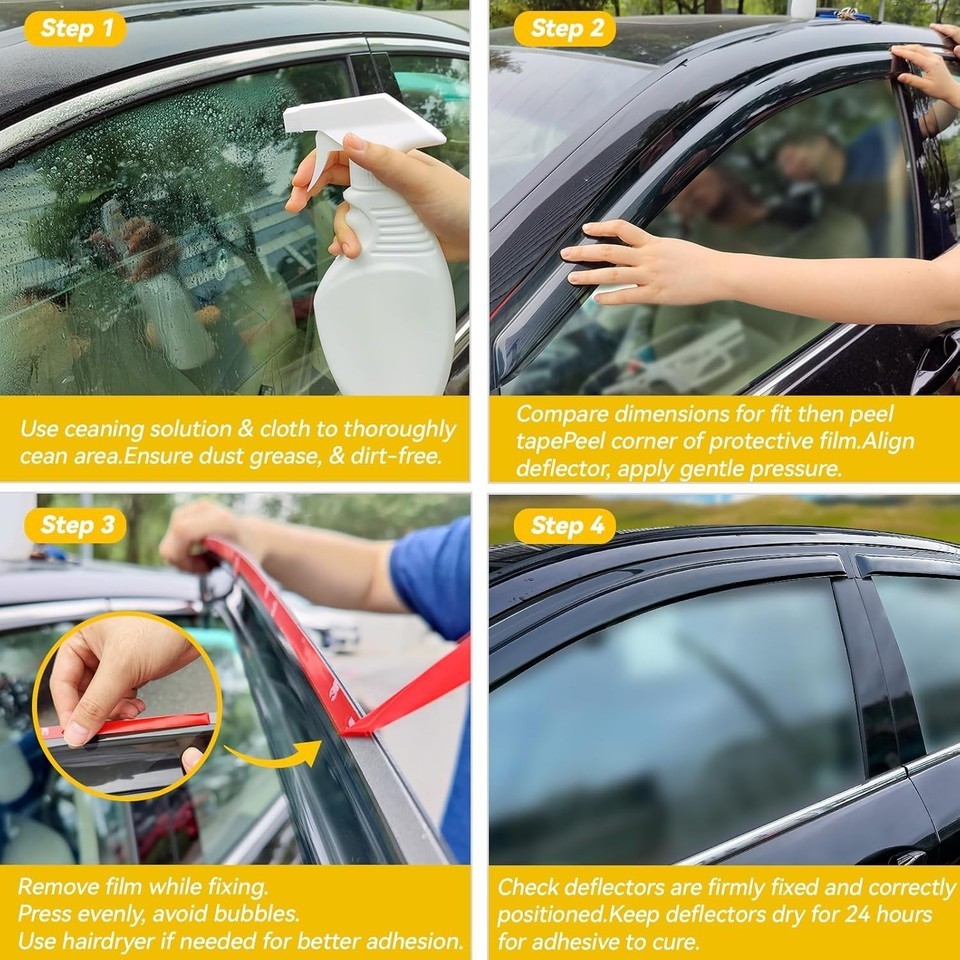 Step 1

Use ceaning solution & cloth to thoroughly cean area.Ensure dust grease, & dirt-free.

Step 2

Compare dimensions for fit then peel tapePeel corner of protective film.Align deflector, apply gentle pressure.

Step 3

Remove film while fixing.
Press evenly, avoid bubbles.
Use hairdryer if needed for better adhesion.

Step 4

Check deflectors are firmly fixed and correctly positioned.Keep deflectors dry for 24 hours for adhesive to cure.