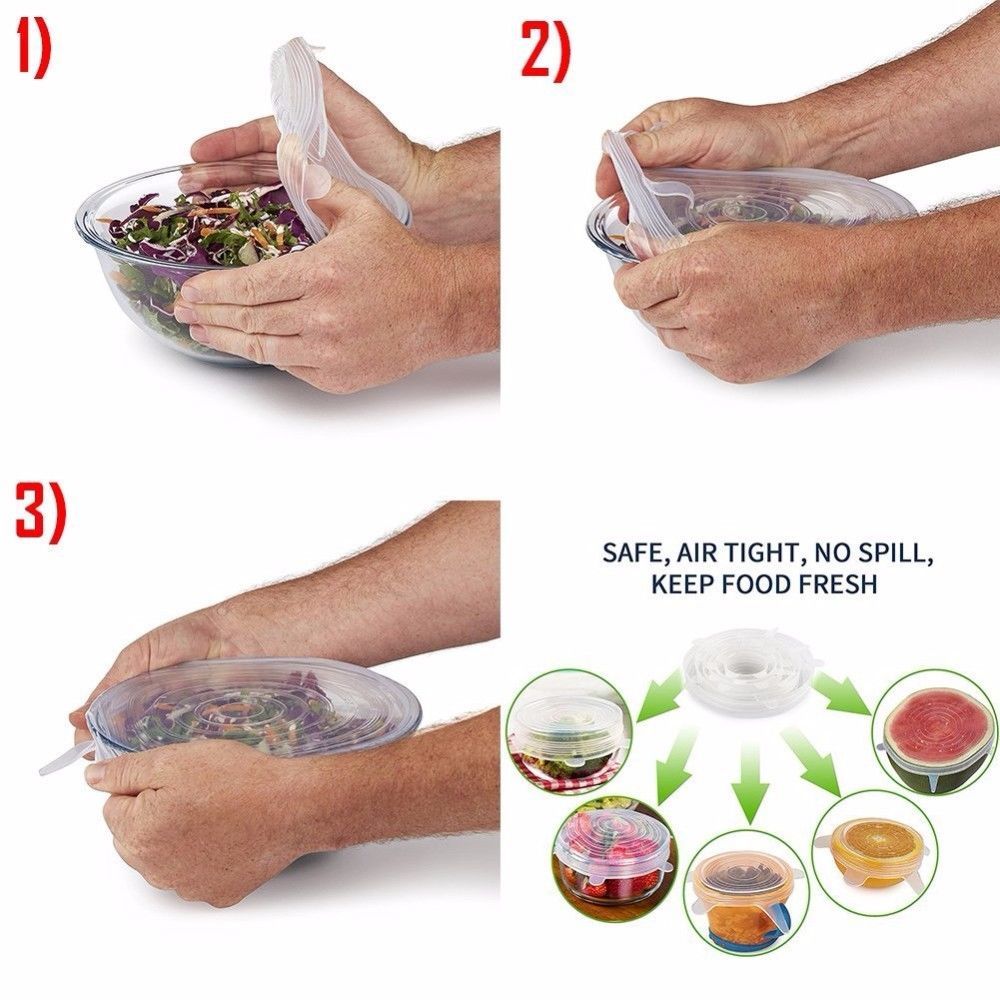 1)

2)

3)

SAFE, AIR TIGHT, NO SPILL,
KEEP FOOD FRESH