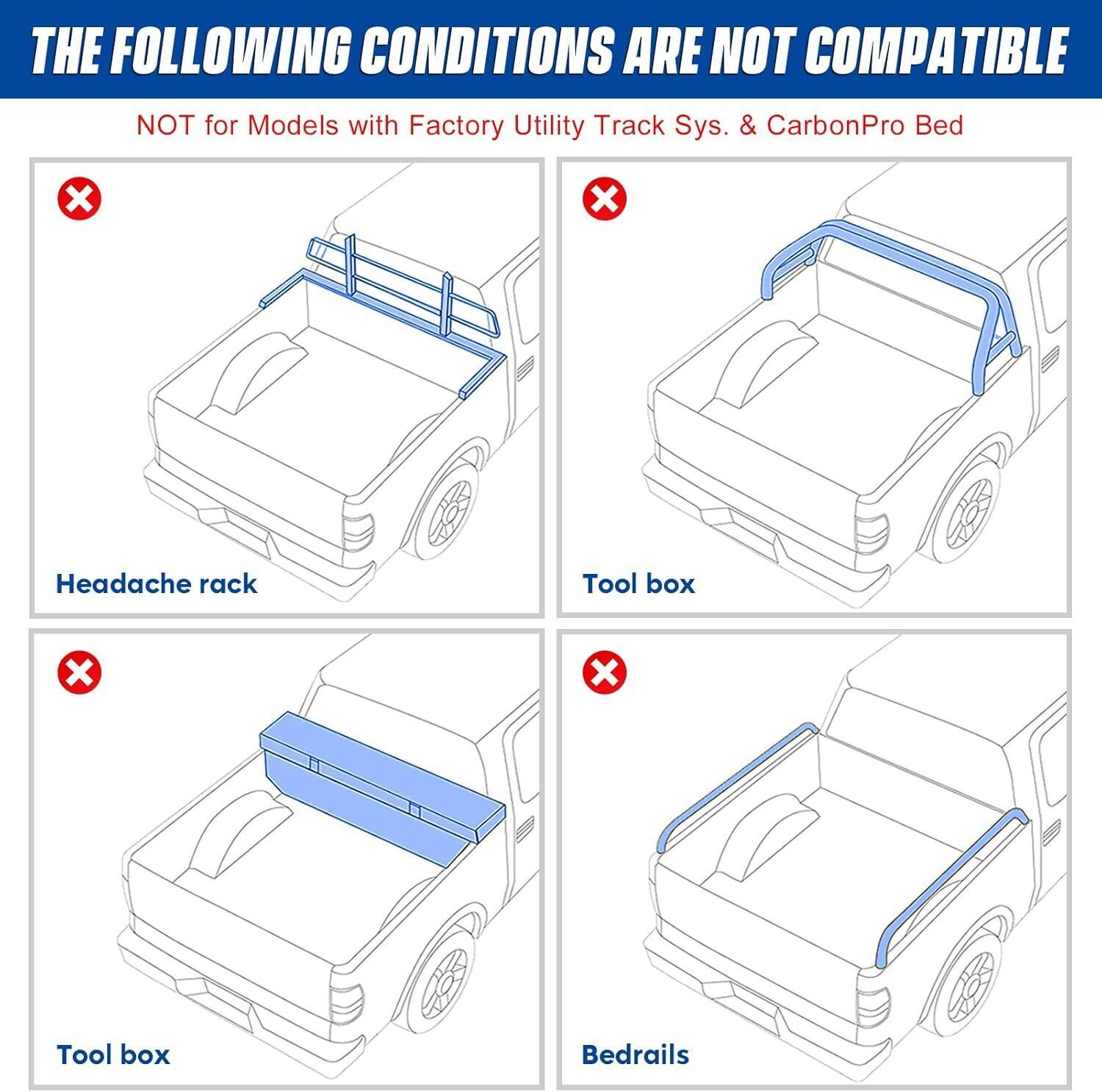 THE FOLLOWING CONDITIONS ARE NOT COMPATIBLE

NOT for Models with Factory Utility Track Sys. & CarbonPro Bed

Headache rack

Tool box

Tool box

Bedrails