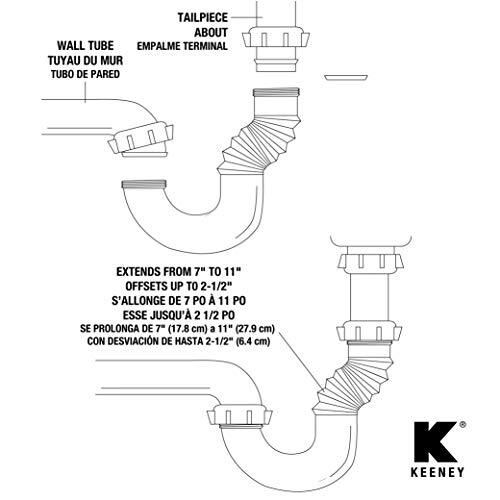 TAILPIECE
ABOUT
EMPALME TERMINAL

WALL TUBE
TUYAU DU MUR
TUBO DE PARED

EXTENDS FROM 7" TO 11"
OFFSETS UP TO 2-1/2"
S'ALLONGE DE 7 PO À 11 PO
ESSE JUSQU'À 2 1/2 PO
SE PROLONGA DE 7" (17.8 cm) a 11" (27.9 cm)
CON DESVIACIÓN DE HASTA 2-1/2" (6.4 cm)

K®
KEENEY