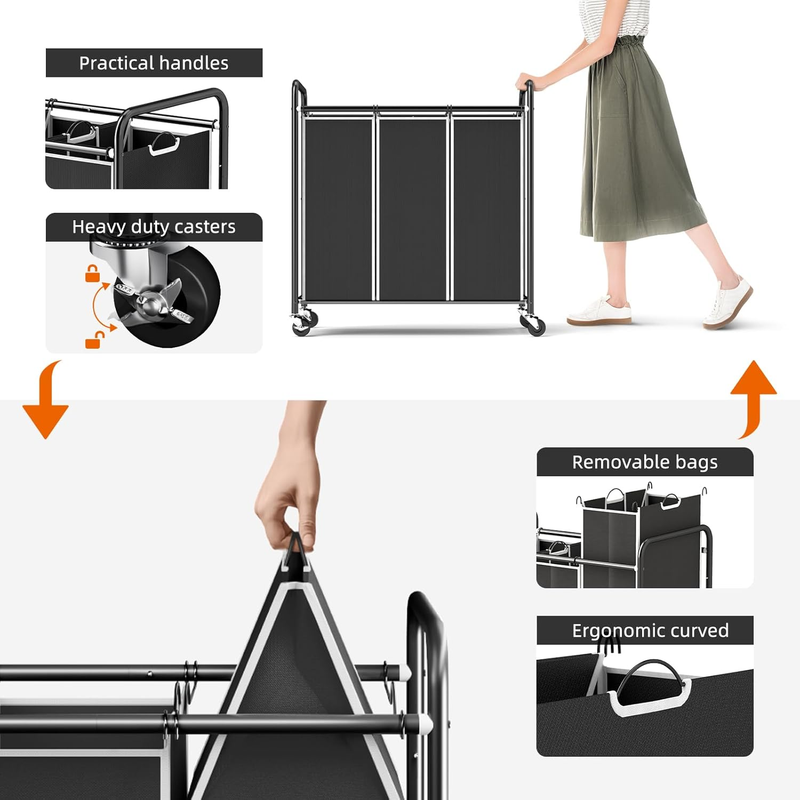 Practical handles

Heavy duty casters

Removable bags

Ergonomic curved