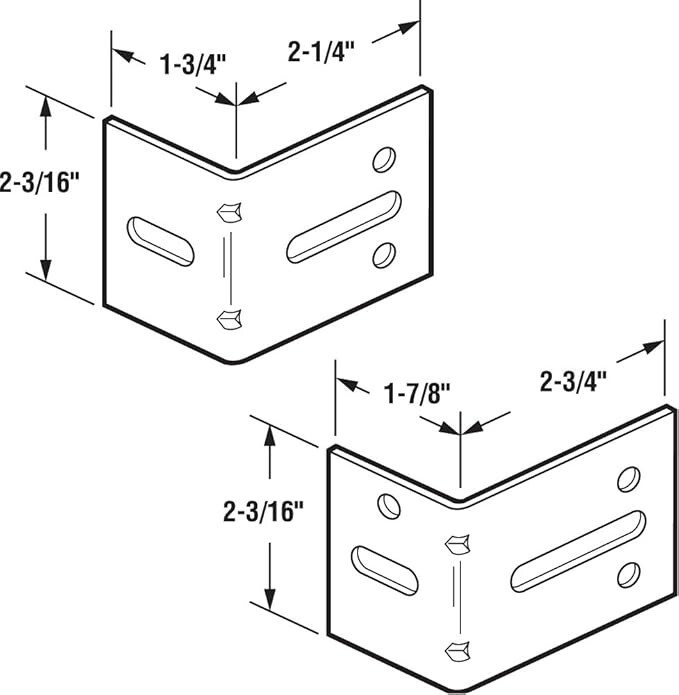 1-3/4"
2-1/4"
2-3/16"

1-7/8"
2-3/4"
2-3/16"