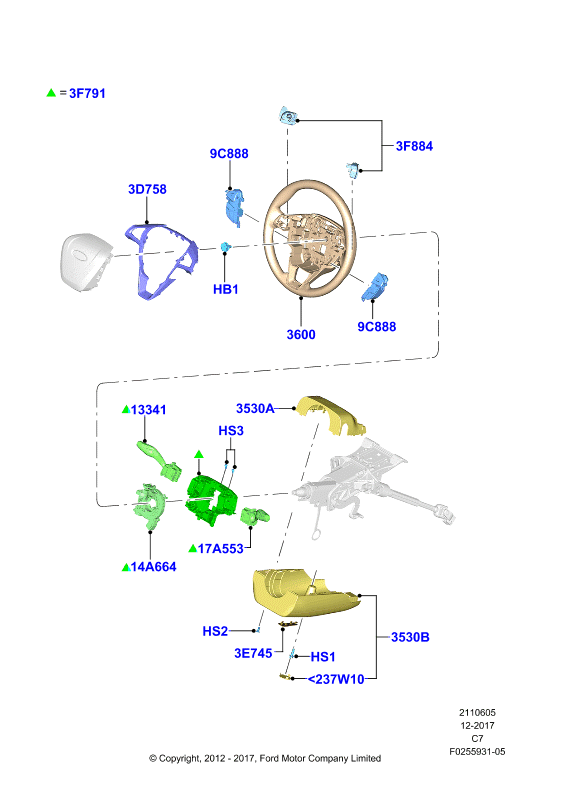 ▲ = 3F791

3F884

9C888

3D758

HB1

3600

9C888

▲13341

3530A

HS3

▲

▲17A553

▲14A664

HS2

3E745

HS1

3530B

<237W10

2110605
12-2017
C7
F0255931-05

© Copyright, 2012 - 2017, Ford Motor Company Limited