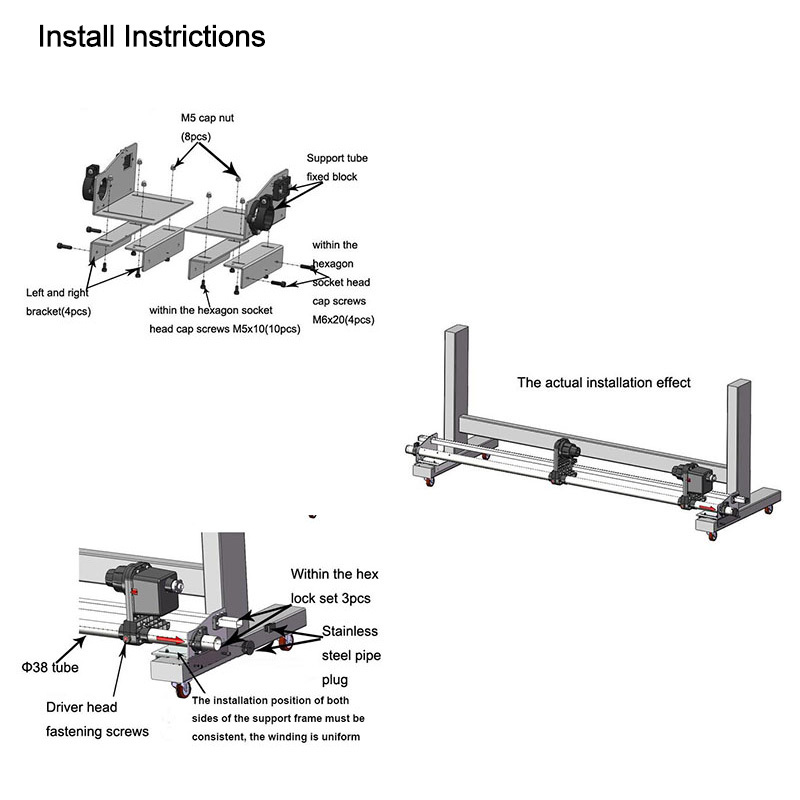 Install Instrictions

M5 cap nut (8pcs)

Support tube fixed block

within the hexagon socket head cap screws M6x20(4pcs)

Left and right bracket(4pcs)

within the hexagon socket head cap screws M5x10(10pcs)

The actual installation effect

Within the hex lock set 3pcs

Stainless steel pipe plug

Φ38 tube

Driver head fastening screws

The installation position of both sides of the support frame must be consistent, the winding is uniform