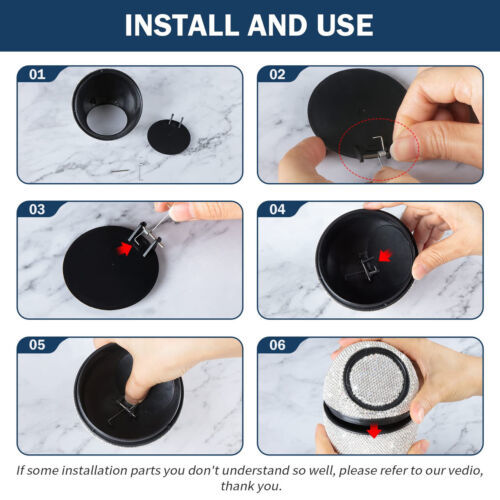 INSTALL AND USE

01

02

03

04

05

06

If some installation parts you don't understand so well, please refer to our vedio, thank you.