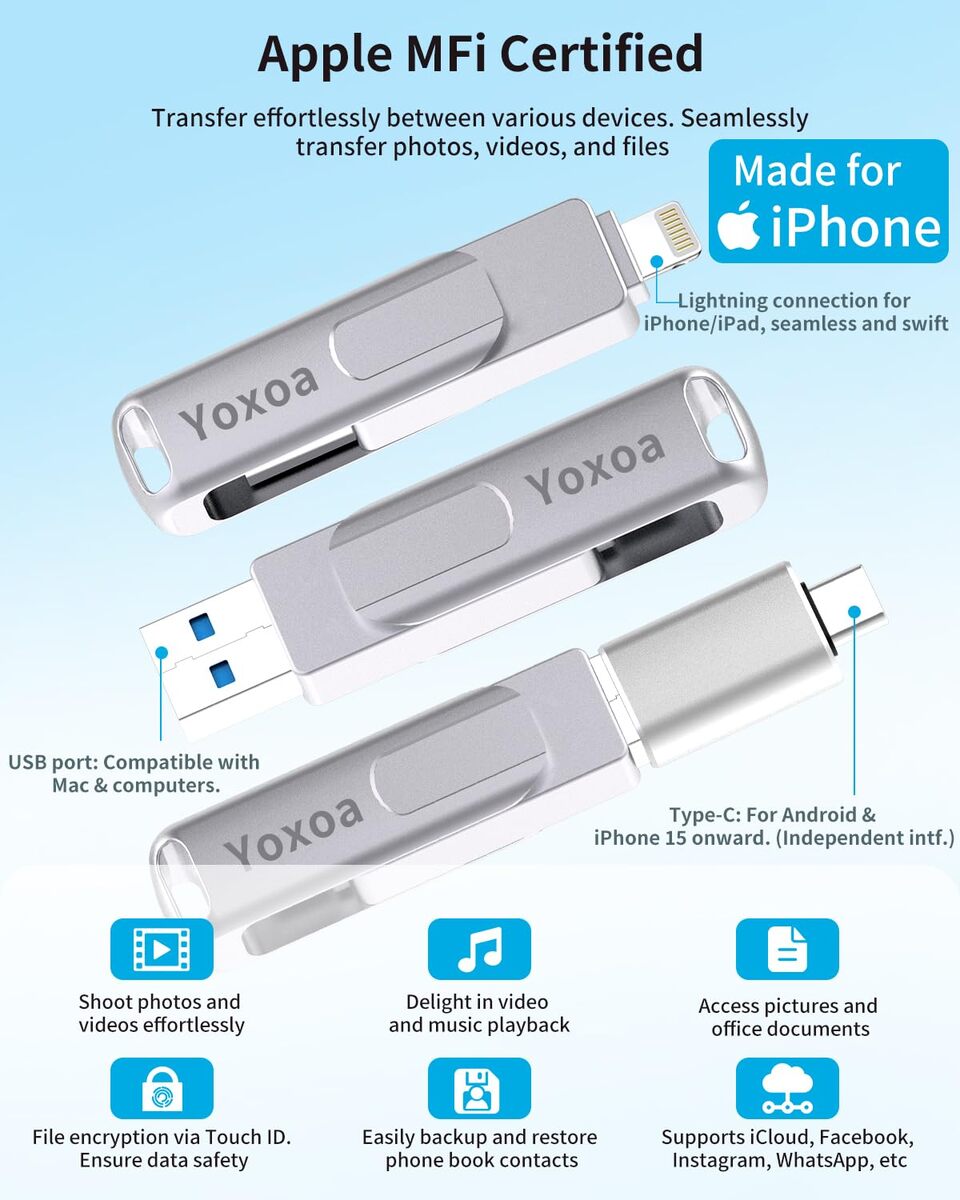 Apple MFi Certified

Transfer effortlessly between various devices. Seamlessly transfer photos, videos, and files

Made for iPhone

Lightning connection for iPhone/iPad, seamless and swift

Yoxoa

Yoxoa

USB port: Compatible with Mac & computers.

Yoxoa

Type-C: For Android & iPhone 15 onward. (Independent intf.)

Shoot photos and videos effortlessly

Delight in video and music playback

Access pictures and office documents

File encryption via Touch ID. Ensure data safety

Easily backup and restore phone book contacts

Supports iCloud, Facebook, Instagram, WhatsApp, etc