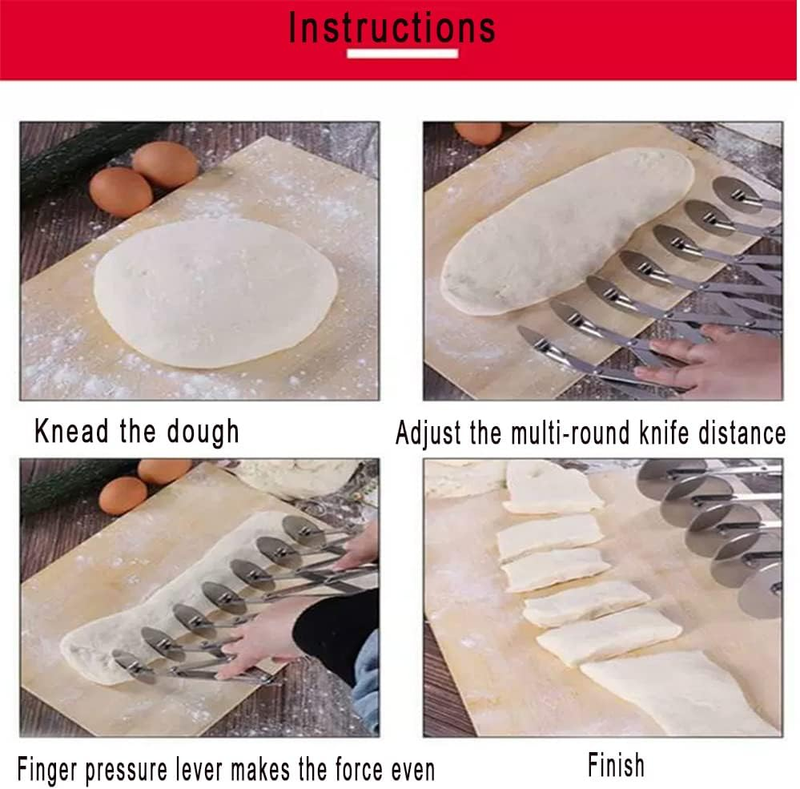 Instructions

Knead the dough

Adjust the multi-round knife distance

Finger pressure lever makes the force even

Finish