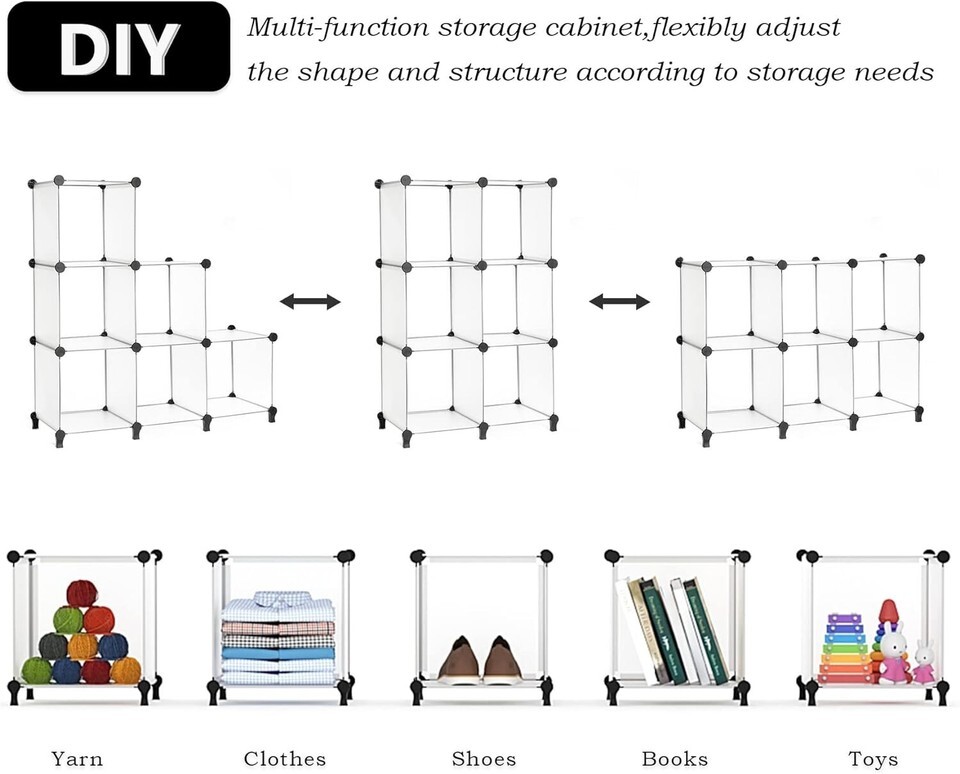 DIY

Multi-function storage cabinet,flexibly adjust the shape and structure according to storage needs

Yarn

Clothes

Shoes

Books

Toys