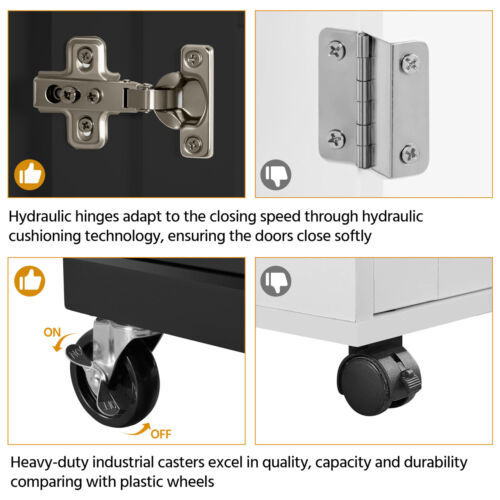 Hydraulic hinges adapt to the closing speed through hydraulic cushioning technology, ensuring the doors close softly

ON

OFF

Heavy-duty industrial casters excel in quality, capacity and durability comparing with plastic wheels