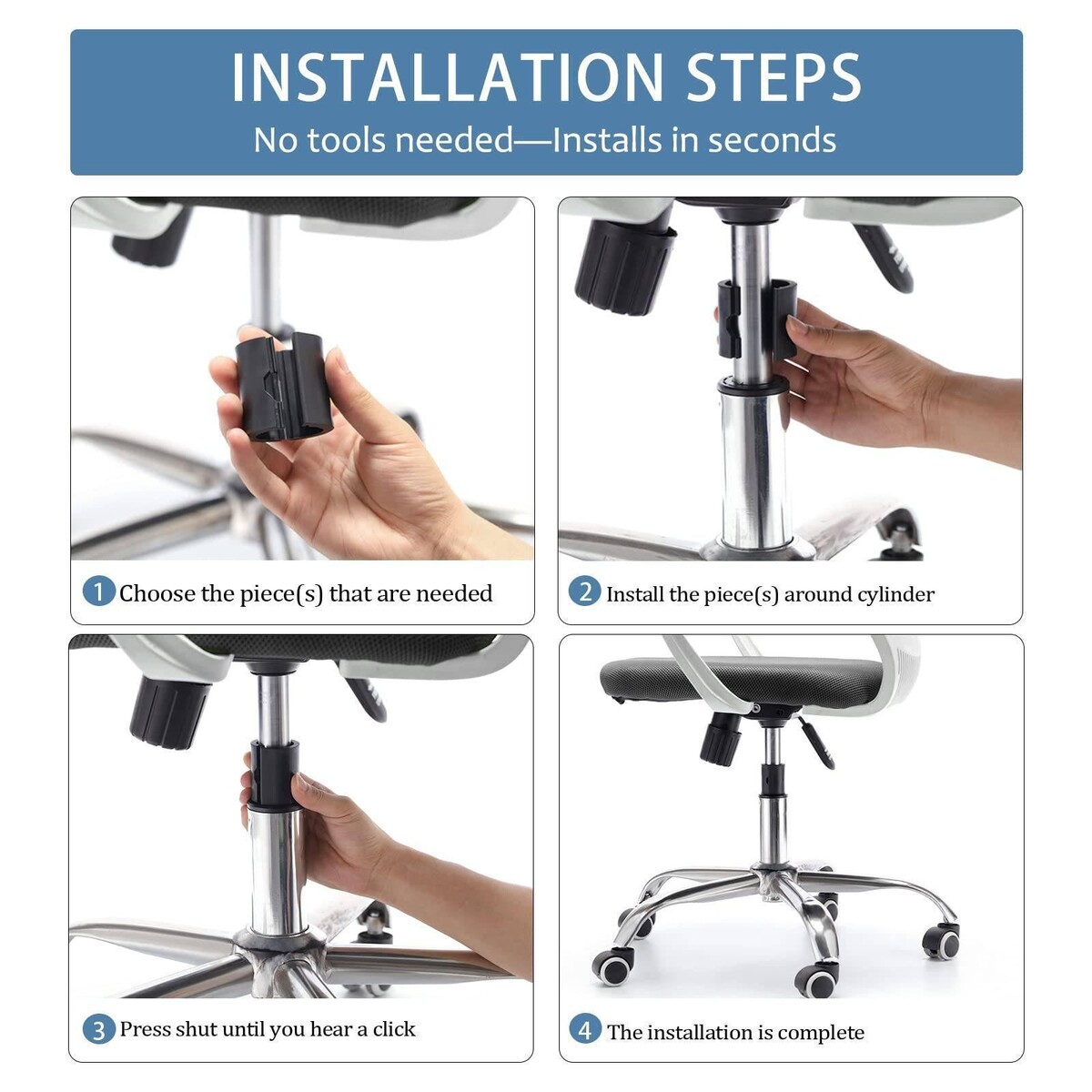 INSTALLATION STEPS
No tools needed—Installs in seconds

1 Choose the piece(s) that are needed

2 Install the piece(s) around cylinder

3 Press shut until you hear a click

4 The installation is complete