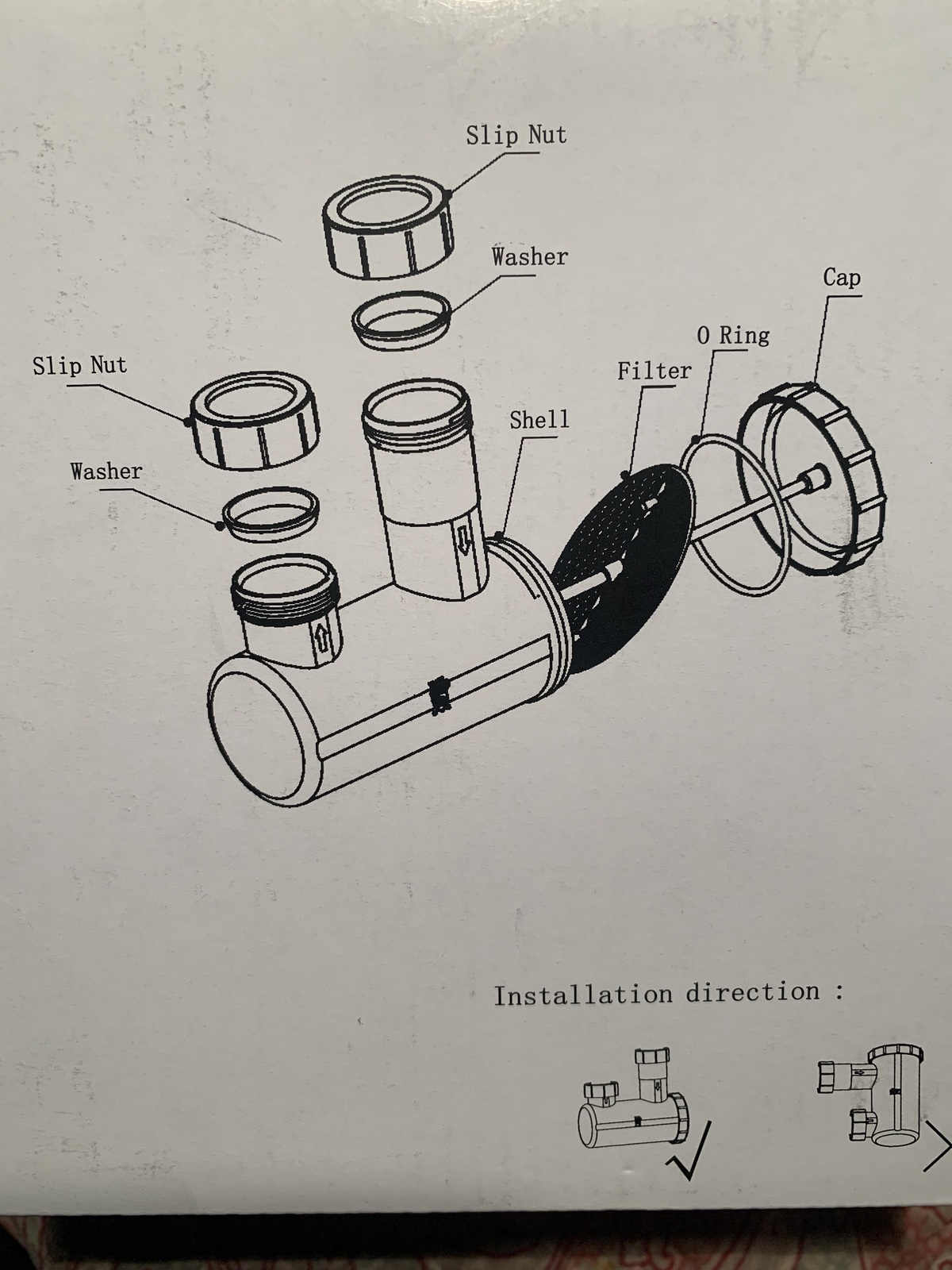 Slip Nut

Washer

Cap

O Ring

Filter

Slip Nut

Shell

Washer

Installation direction :