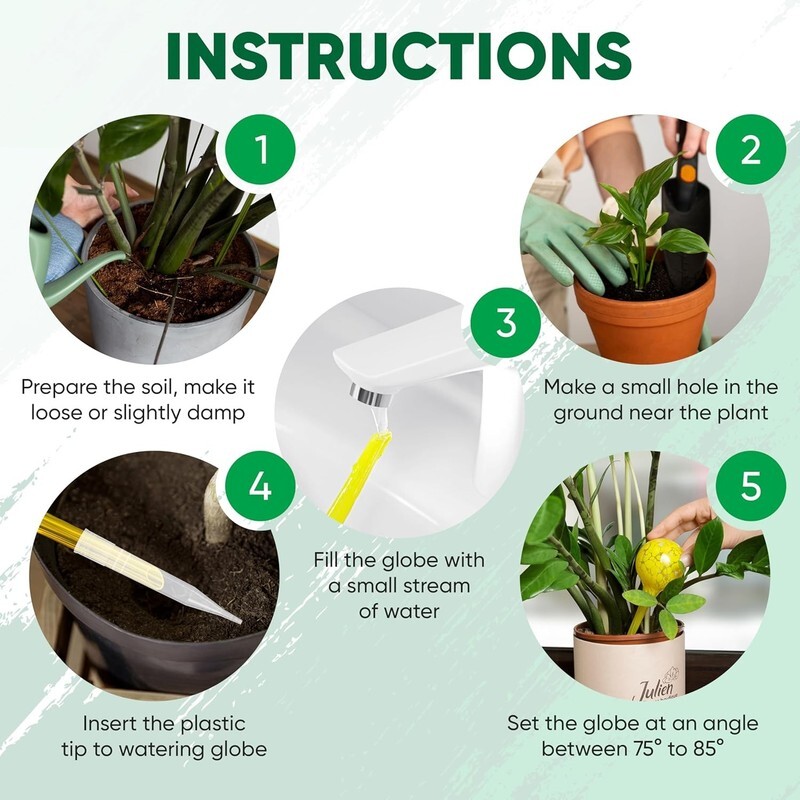 INSTRUCTIONS

1

Prepare the soil, make it loose or slightly damp

2

Make a small hole in the ground near the plant

3

Fill the globe with a small stream of water

4

Insert the plastic tip to watering globe

5

Julien

Set the globe at an angle between 75° to 85°