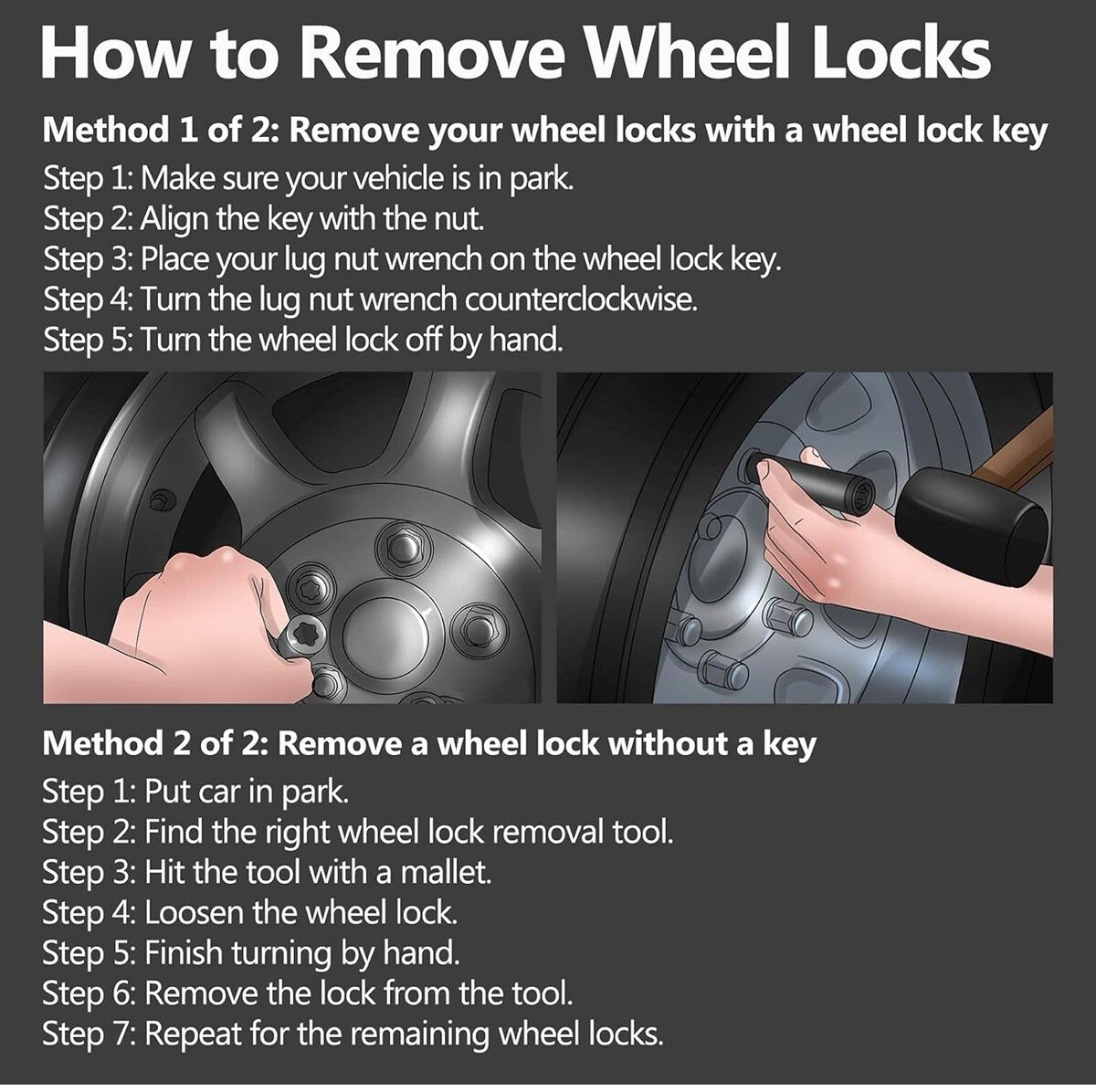 How to Remove Wheel Locks

Method 1 of 2: Remove your wheel locks with a wheel lock key

Step 1: Make sure your vehicle is in park.
Step 2: Align the key with the nut.
Step 3: Place your lug nut wrench on the wheel lock key.
Step 4: Turn the lug nut wrench counterclockwise.
Step 5: Turn the wheel lock off by hand.

Method 2 of 2: Remove a wheel lock without a key

Step 1: Put car in park.
Step 2: Find the right wheel lock removal tool.
Step 3: Hit the tool with a mallet.
Step 4: Loosen the wheel lock.
Step 5: Finish turning by hand.
Step 6: Remove the lock from the tool.
Step 7: Repeat for the remaining wheel locks.