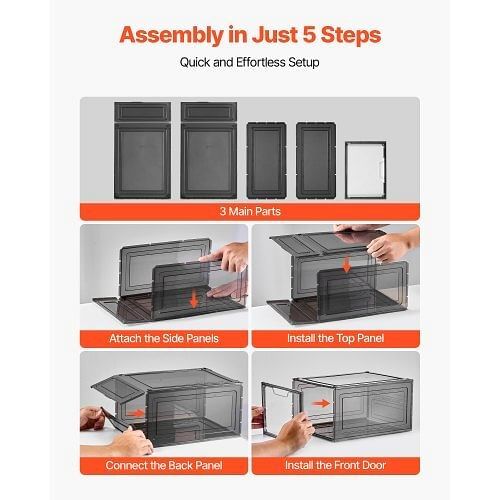 Assembly in Just 5 Steps

Quick and Effortless Setup

3 Main Parts

Attach the Side Panels

Install the Top Panel

Connect the Back Panel

Install the Front Door