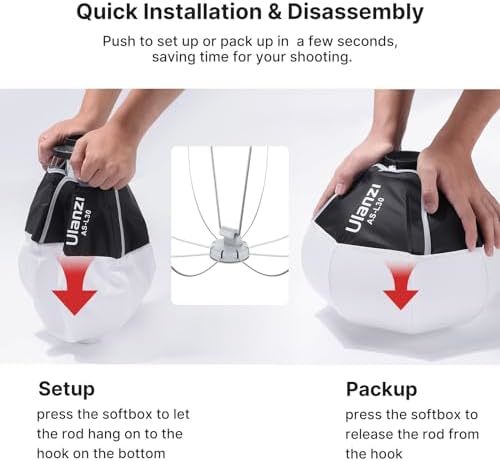 Quick Installation & Disassembly

Push to set up or pack up in a few seconds, saving time for your shooting.

Ulanzi
AS-L30

Ulanzi
AS-L30

Setup
press the softbox to let the rod hang on to the hook on the bottom

Packup
press the softbox to release the rod from the hook