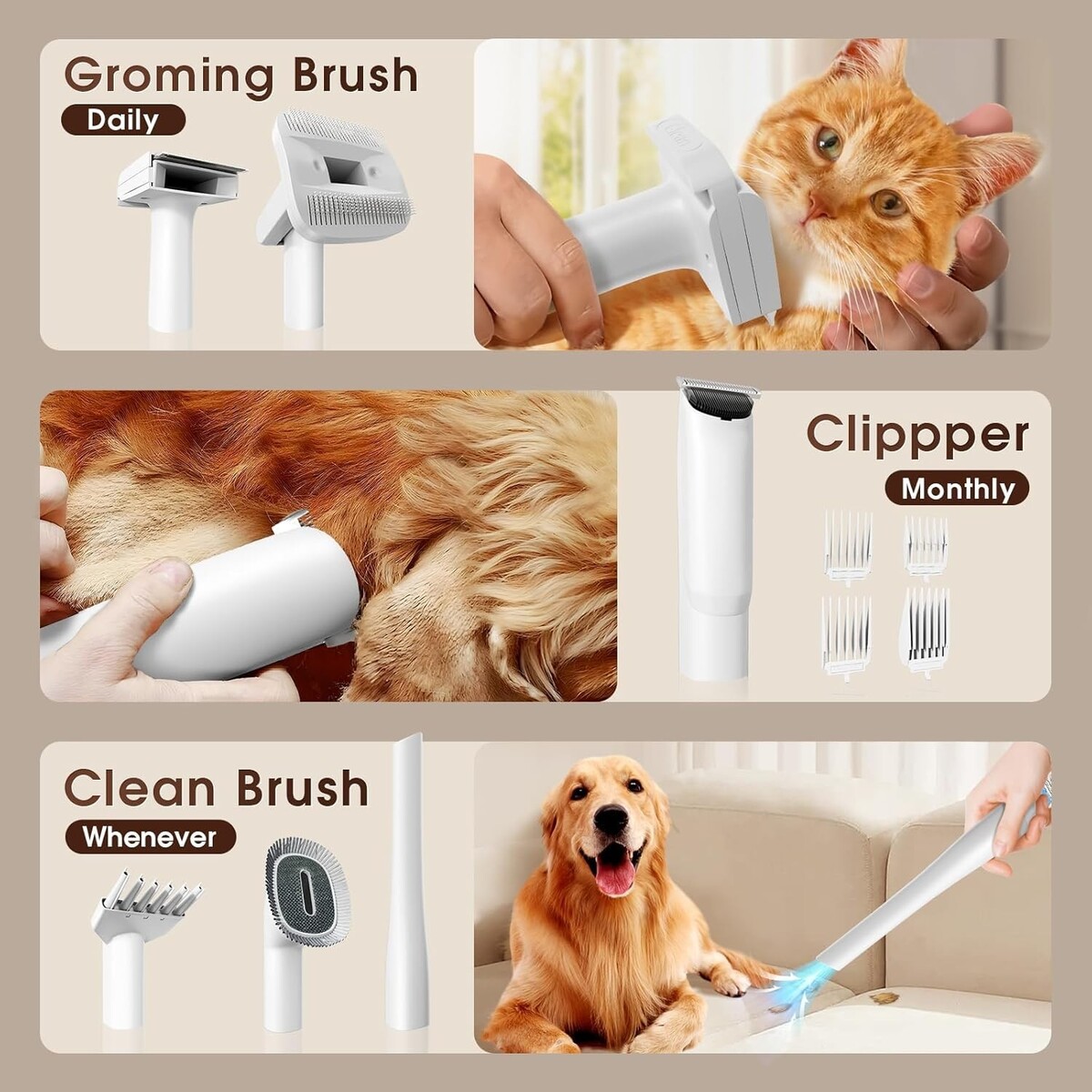 Groming Brush
Daily

Clippper
Monthly

Clean Brush
Whenever