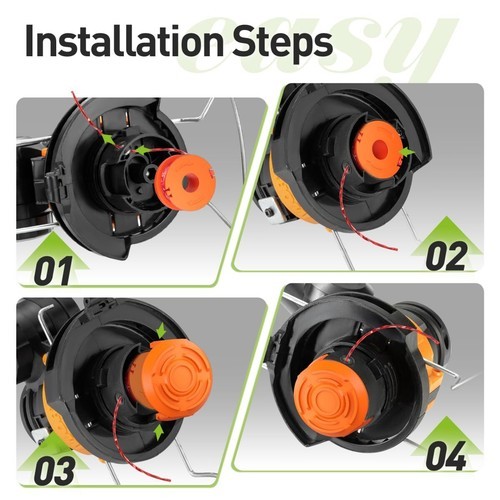 Installation Steps
easy

01

02

03

04