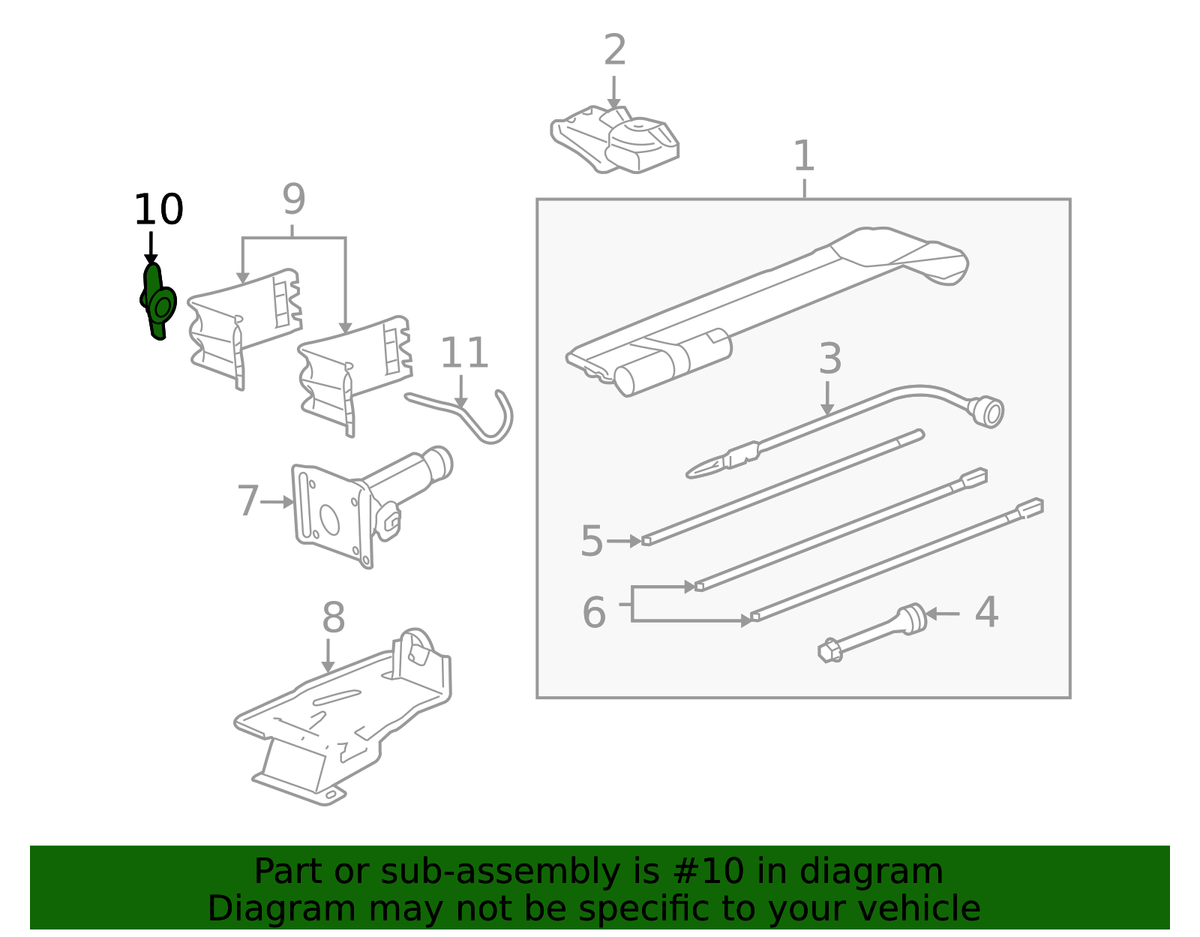 2

1

10

9

11

3

7

5

6

4

8

Part or sub-assembly is #10 in diagram
Diagram may not be specific to your vehicle